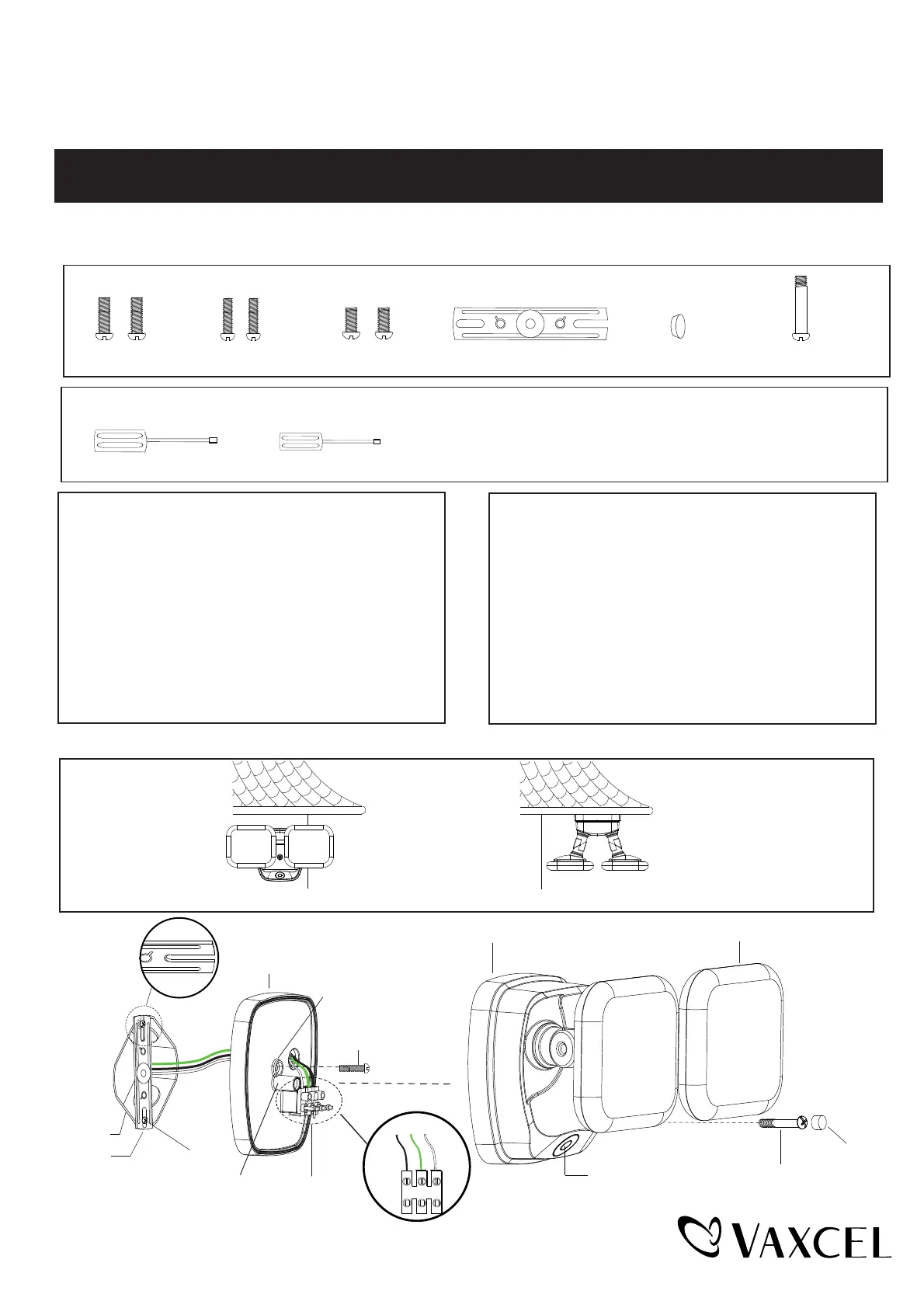 VAXCEL