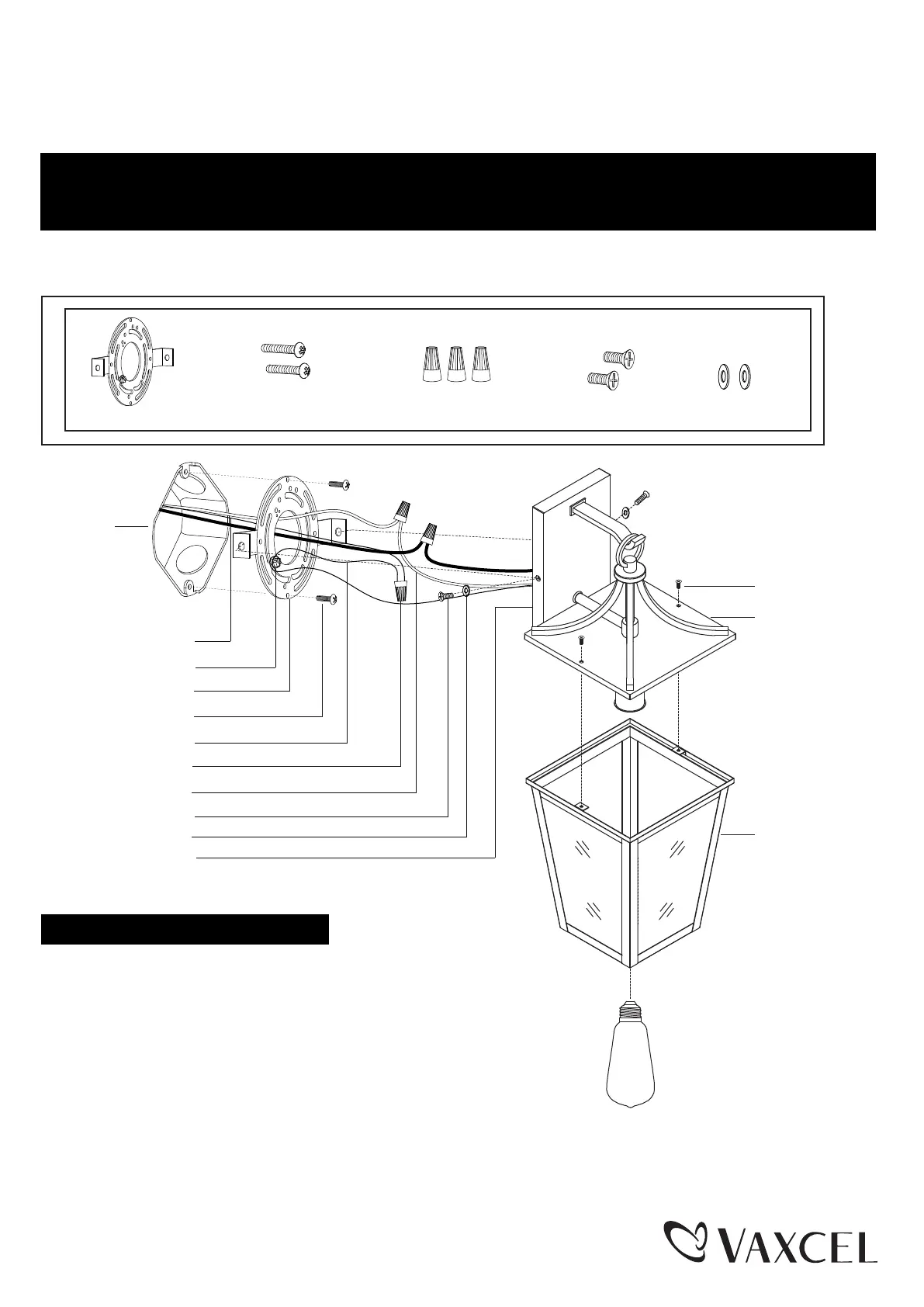 VAXCEL