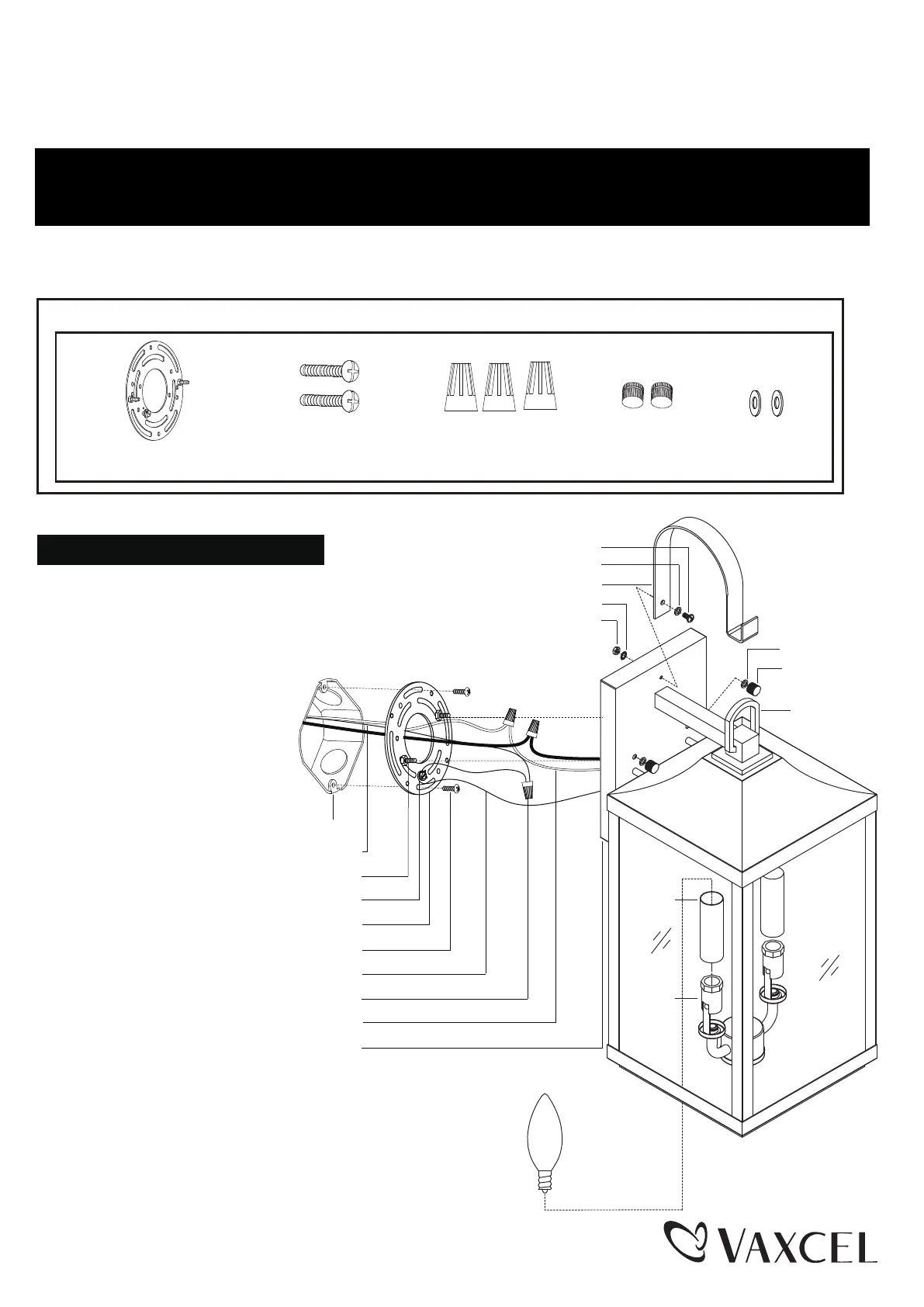 VAXCEL