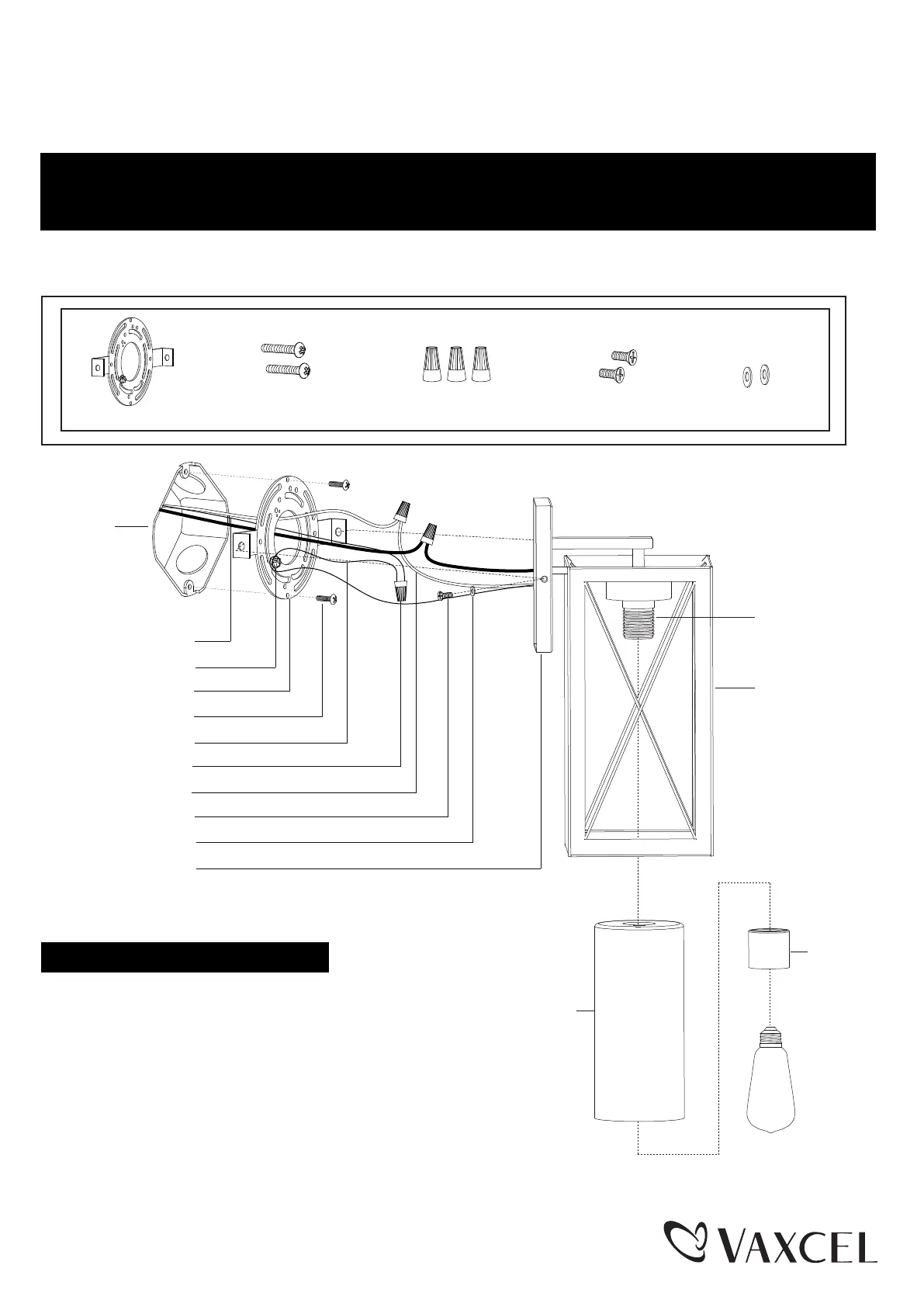 VAXCEL