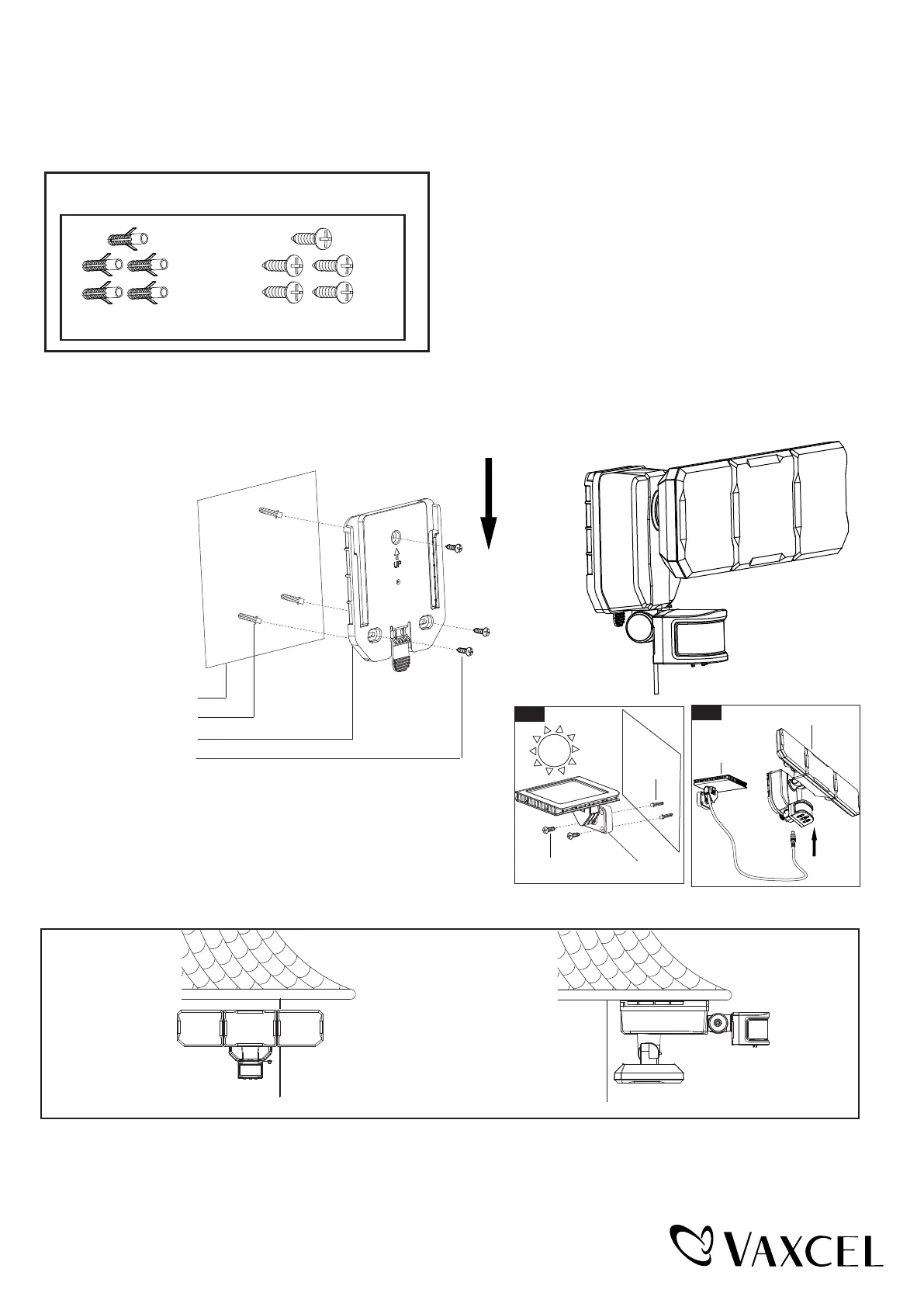 UP

VAXCEL