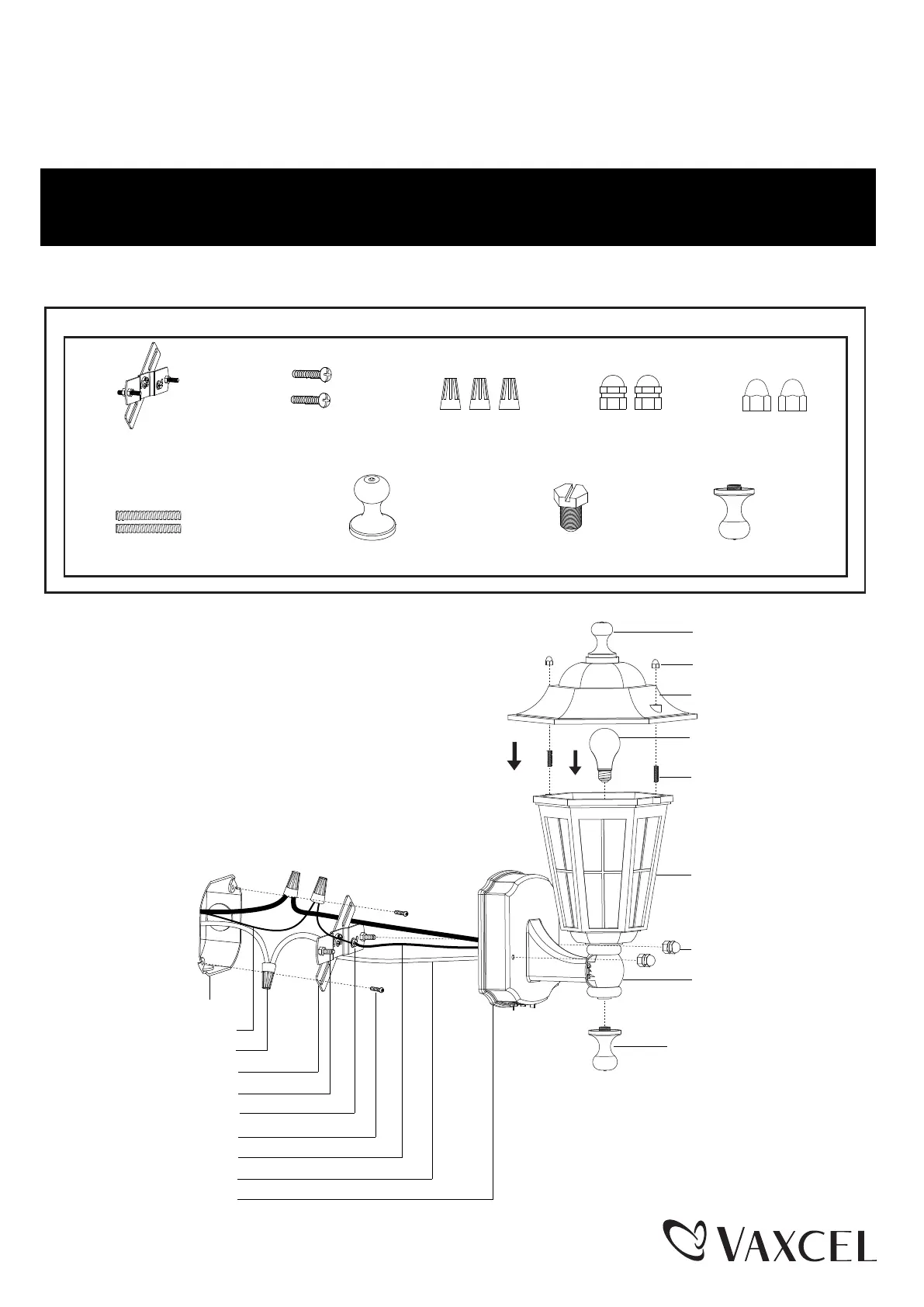 VAXCEL