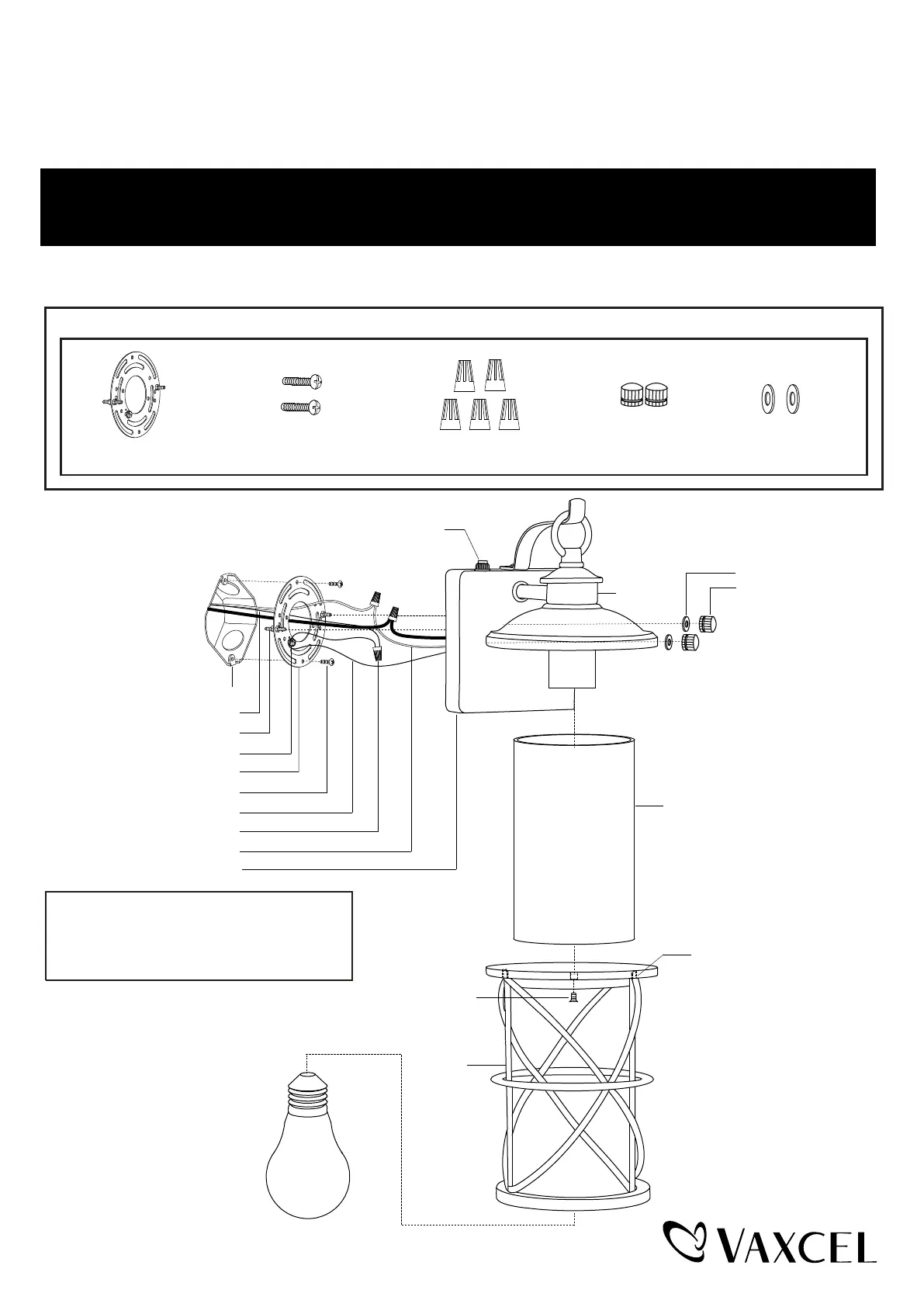 VAXCEL