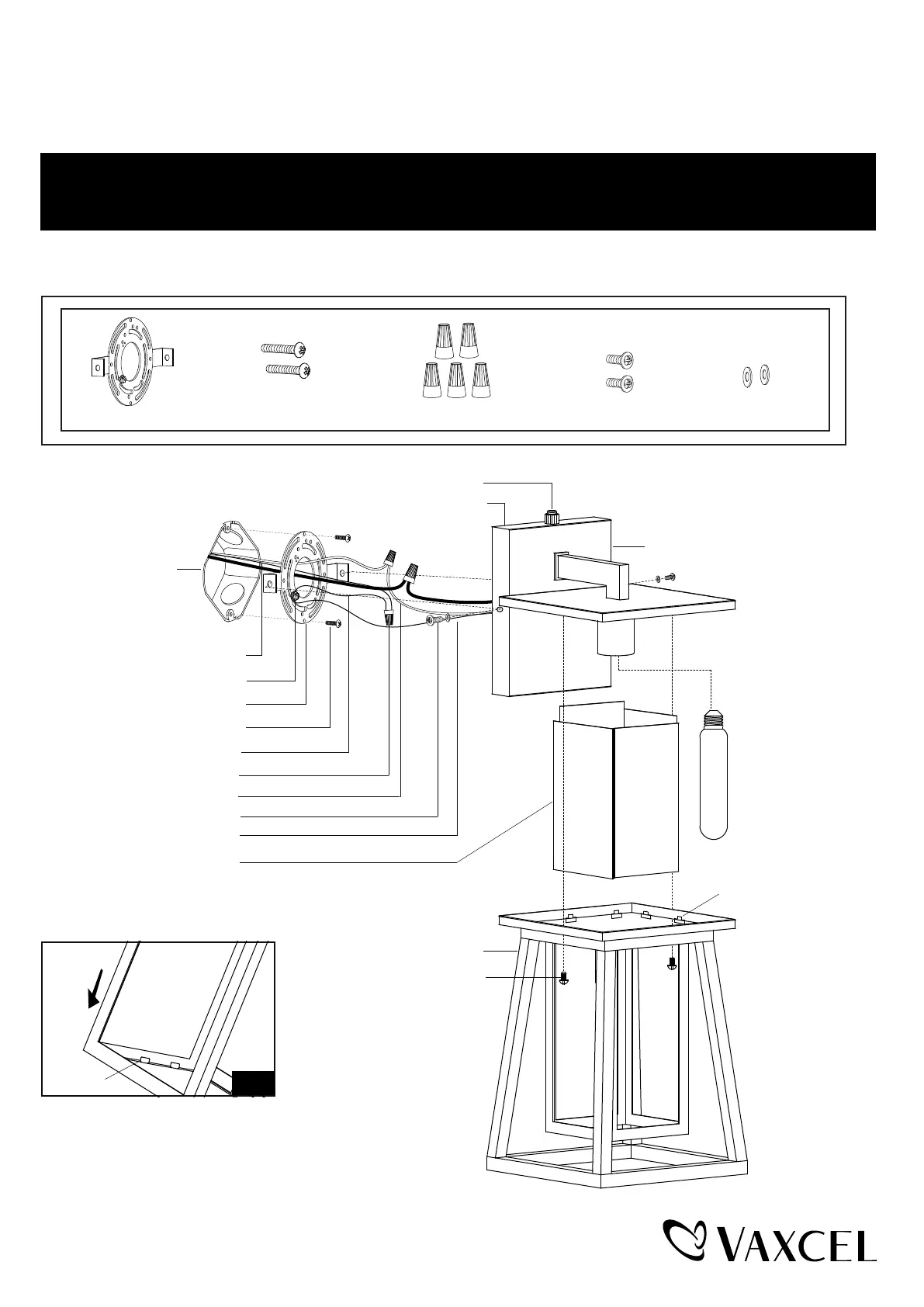 VAXCEL