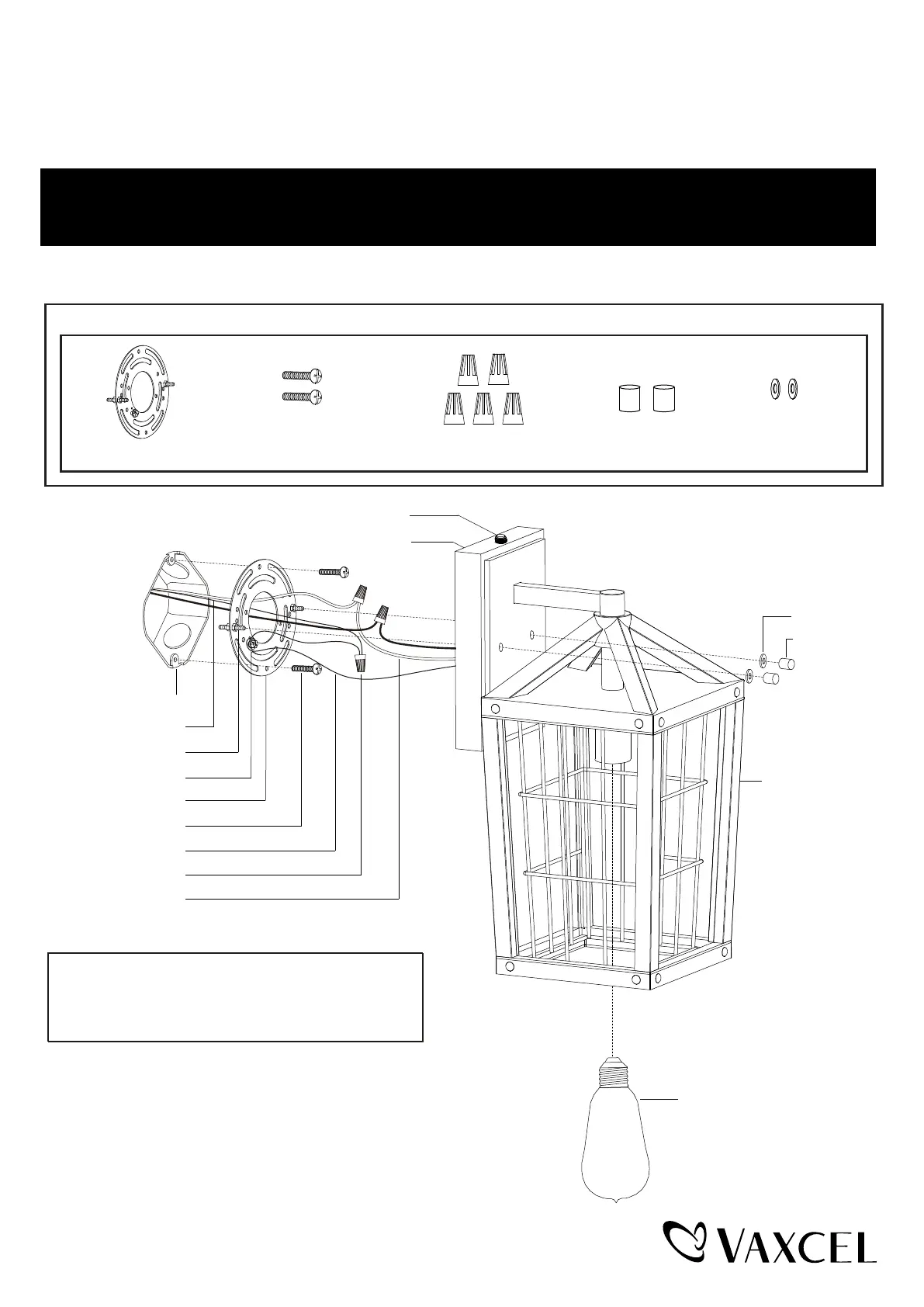 VAXCEL