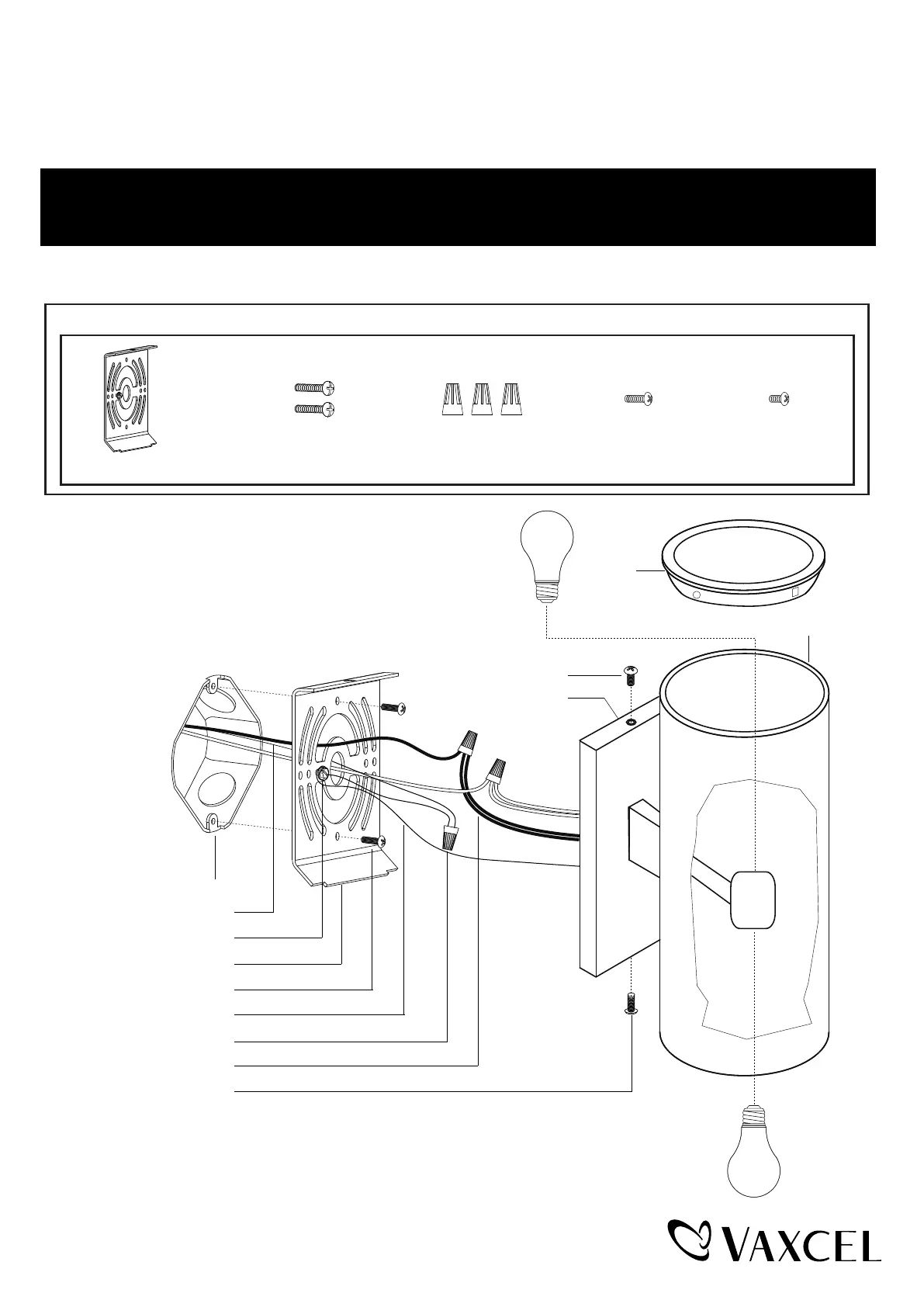 VAXCEL