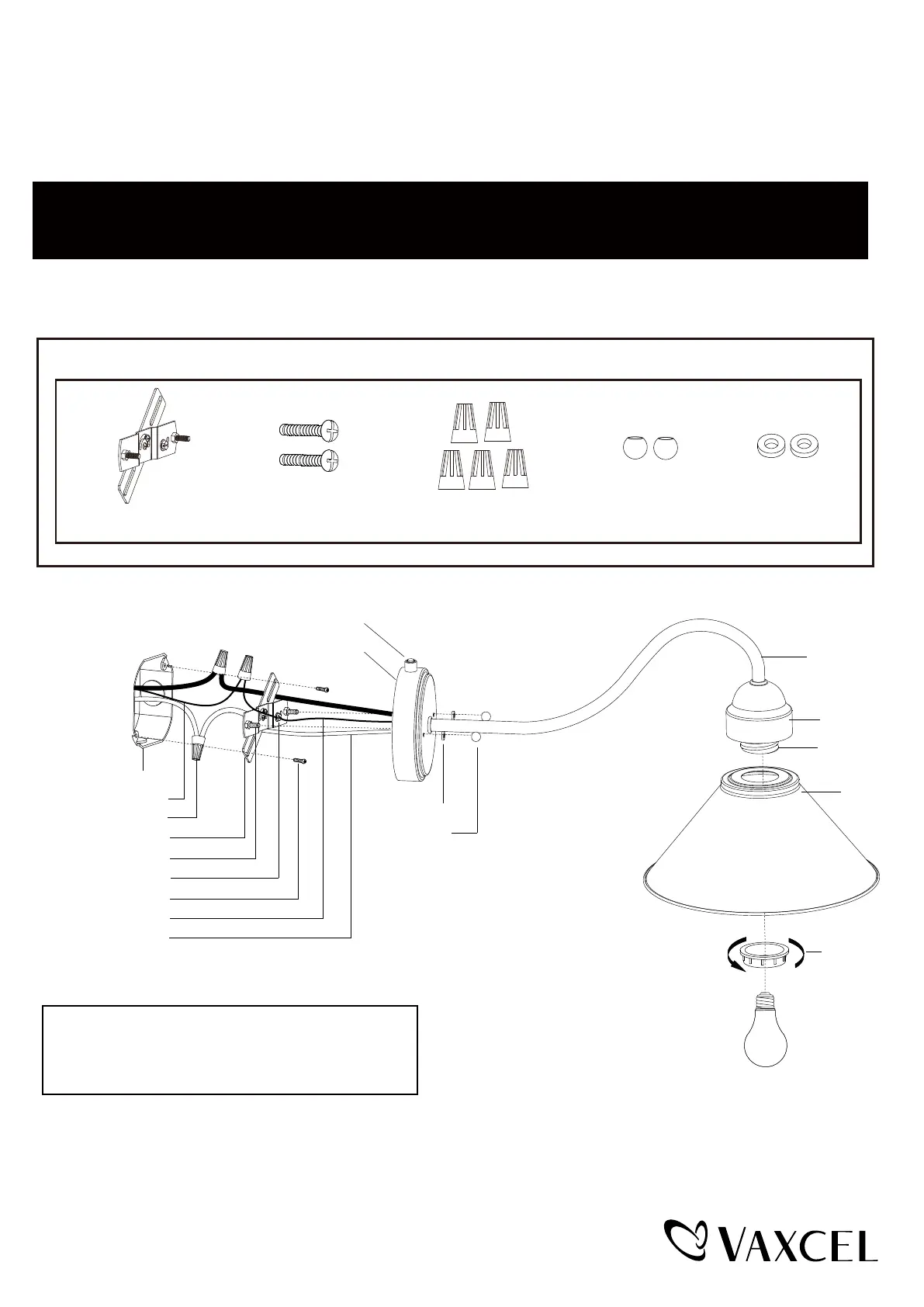 VAXCEL