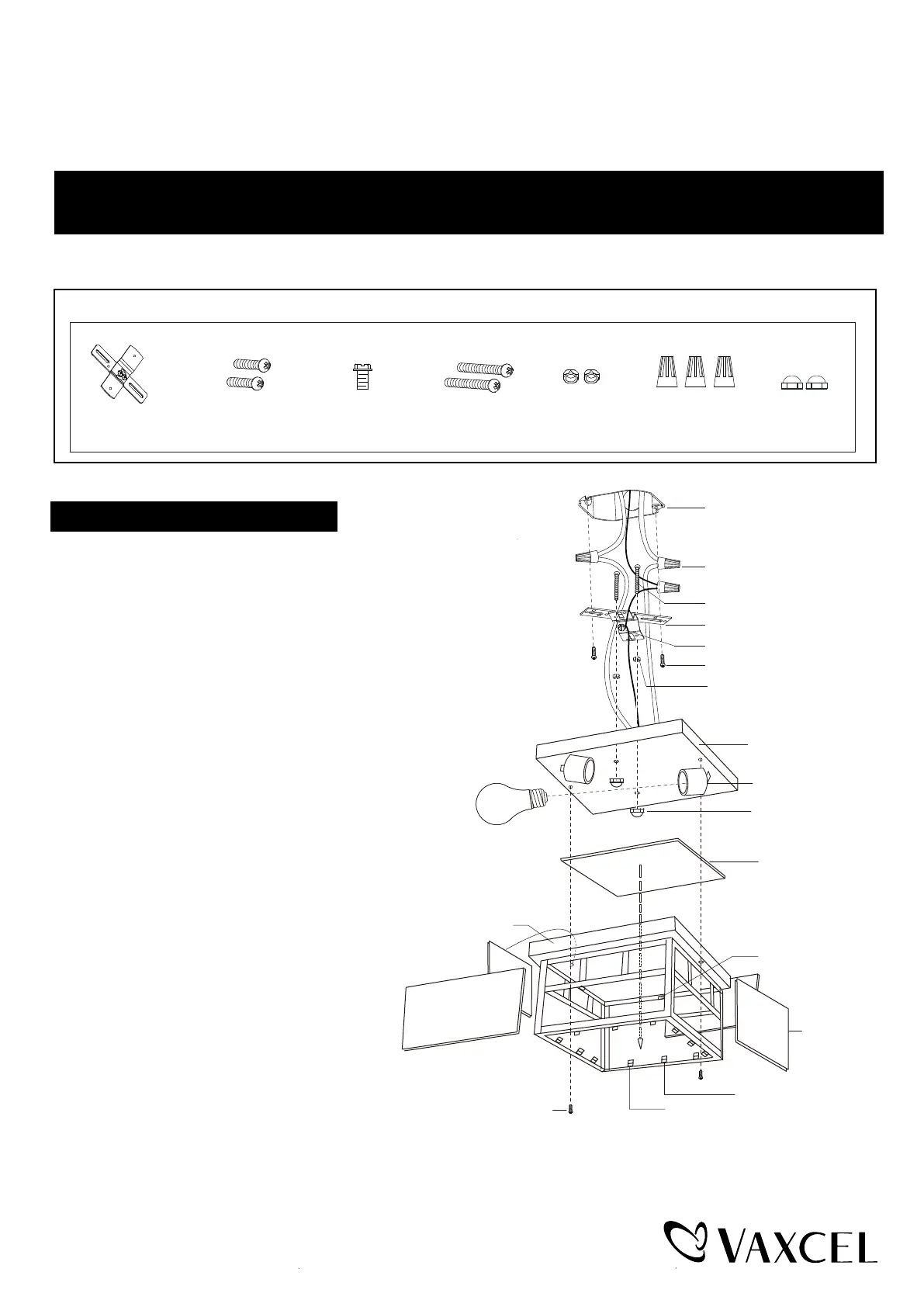 VAXCEL