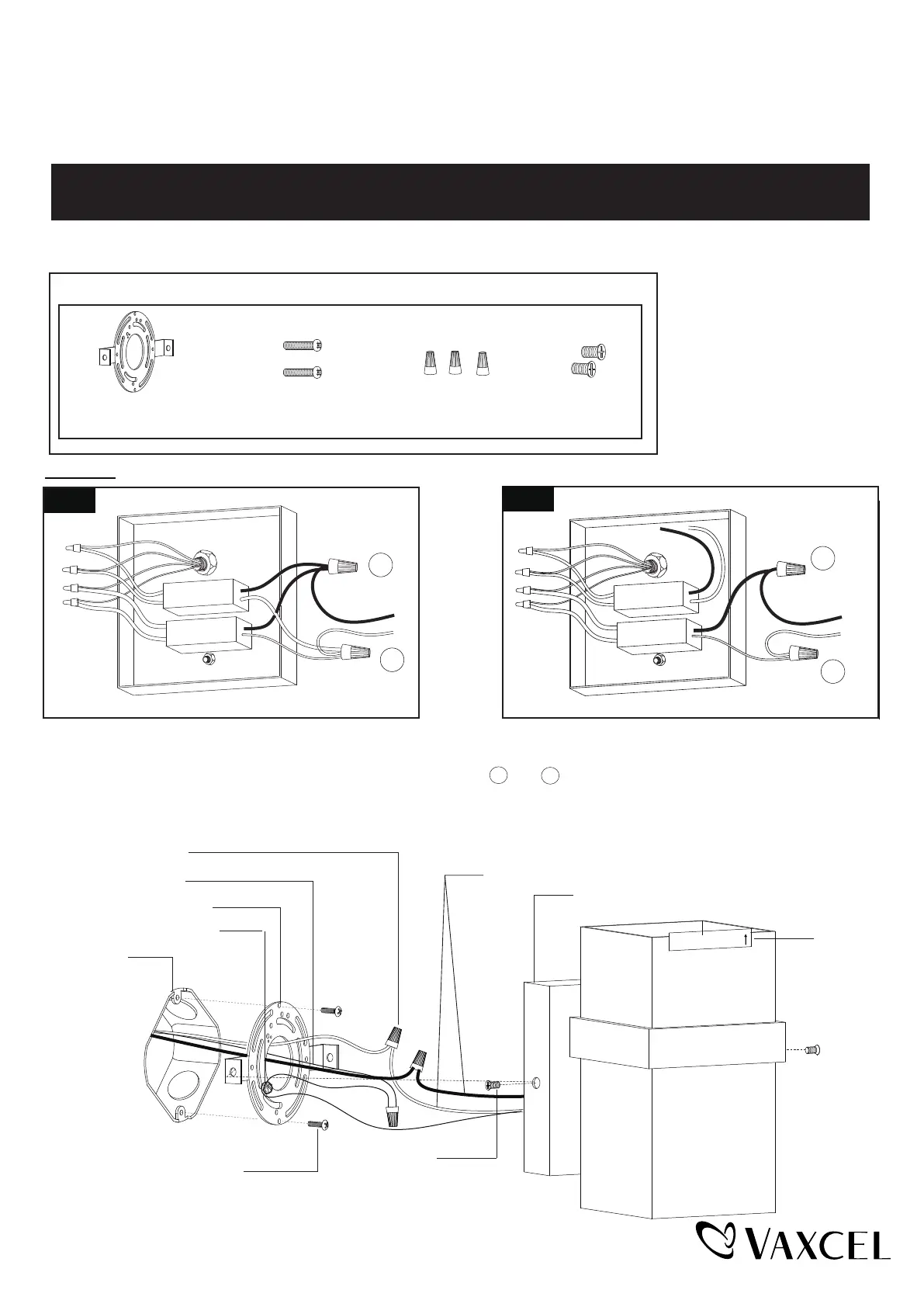 VAXCEL