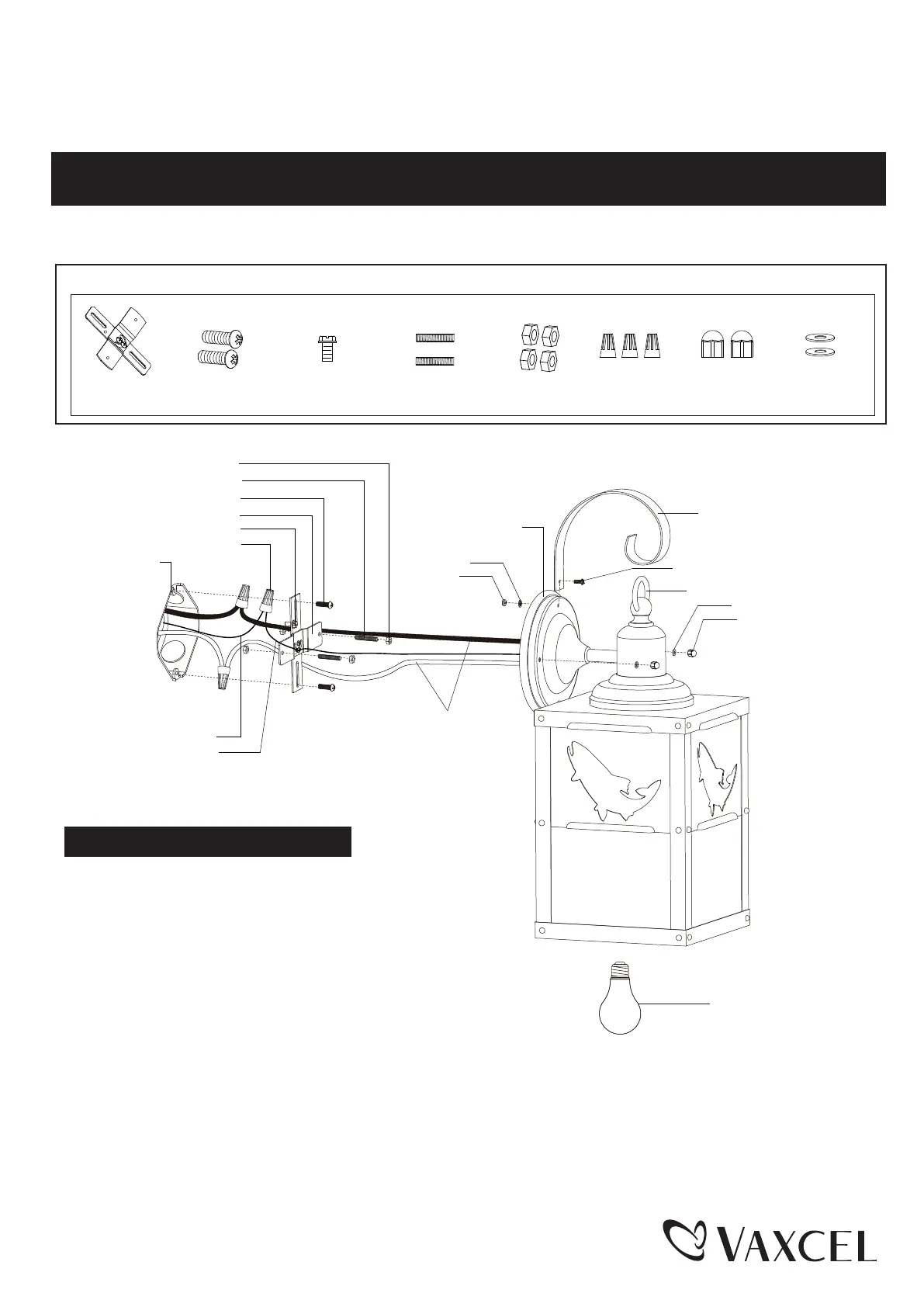 VAXCEL