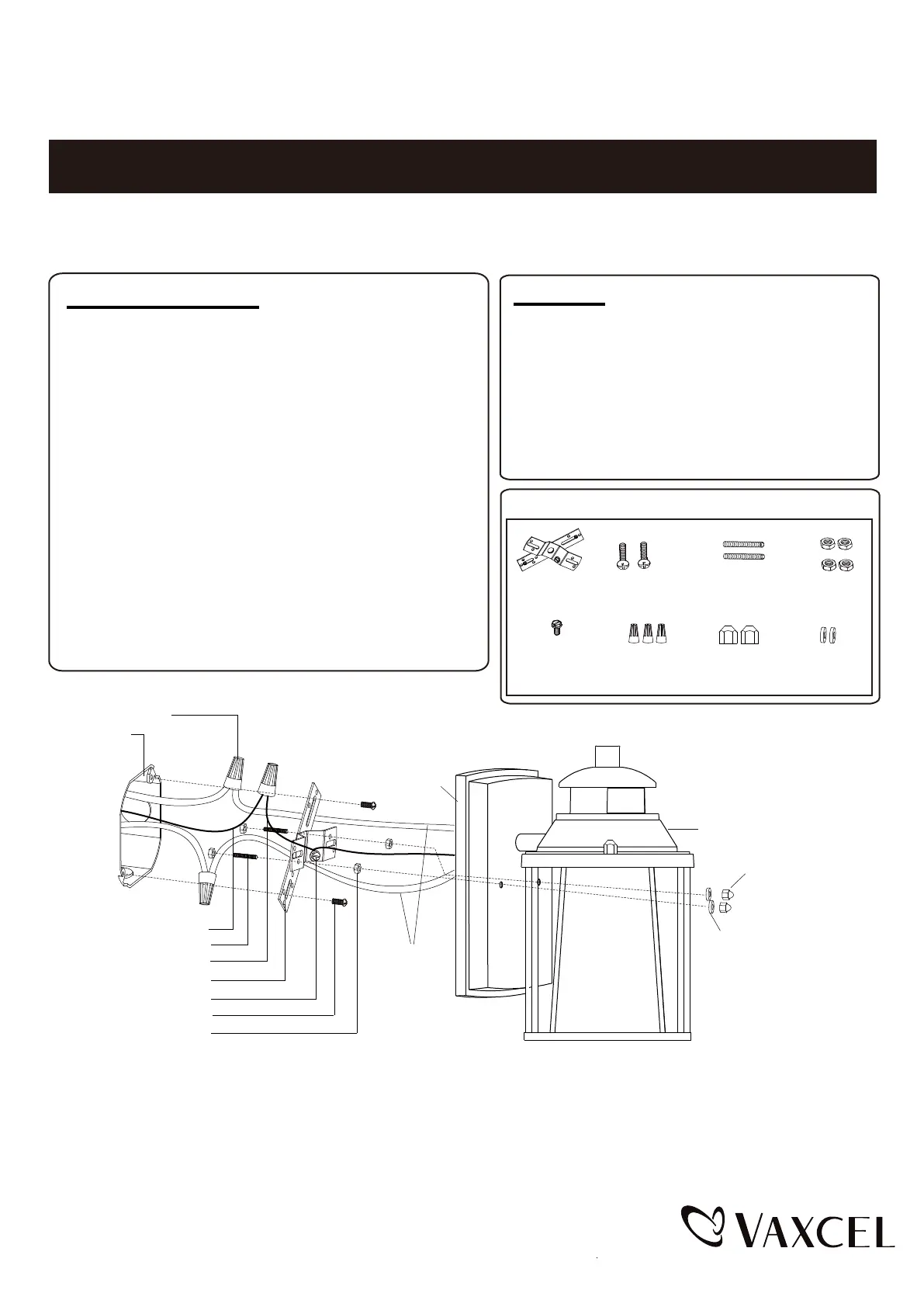 VAXCEL