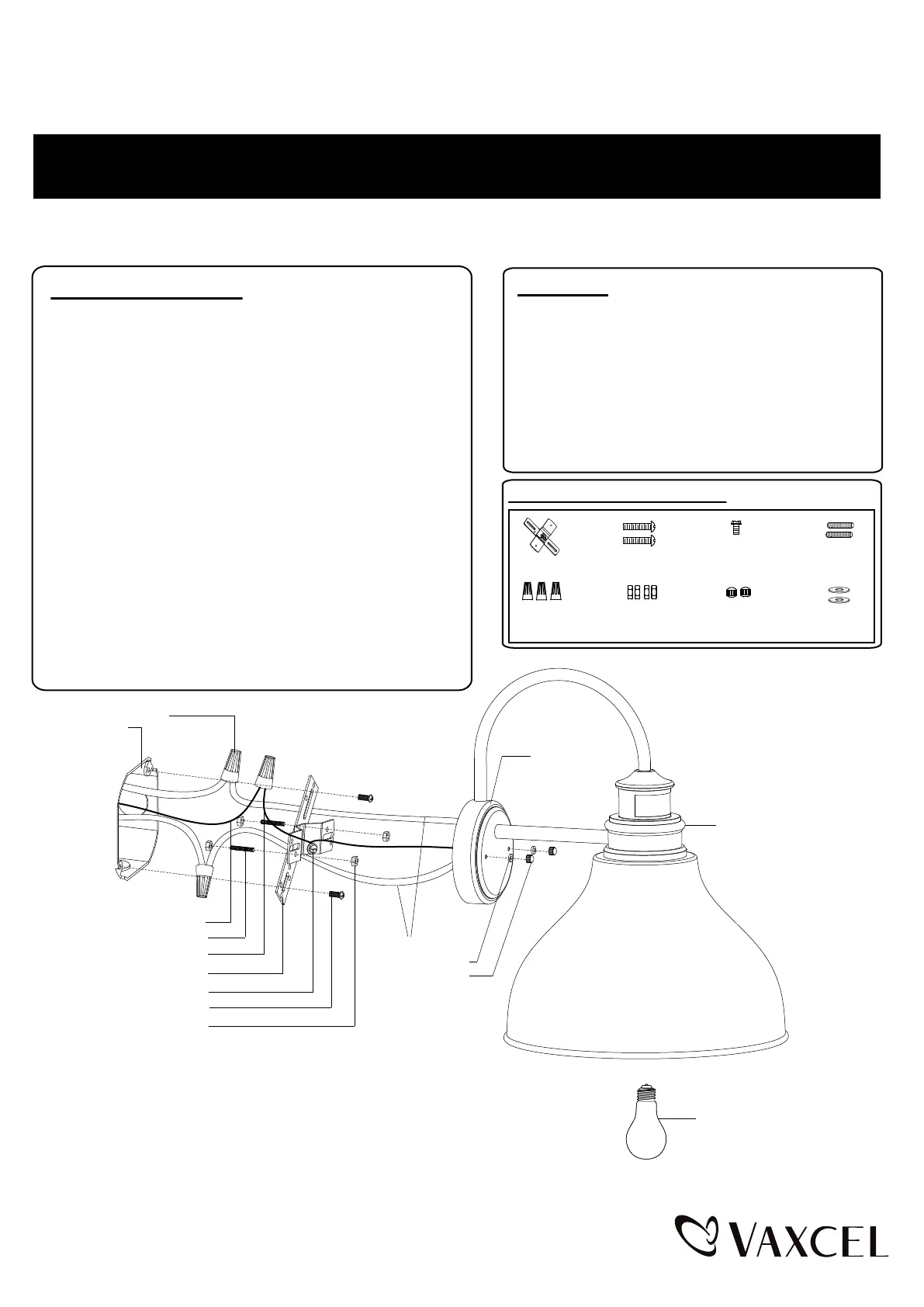 VAXCEL