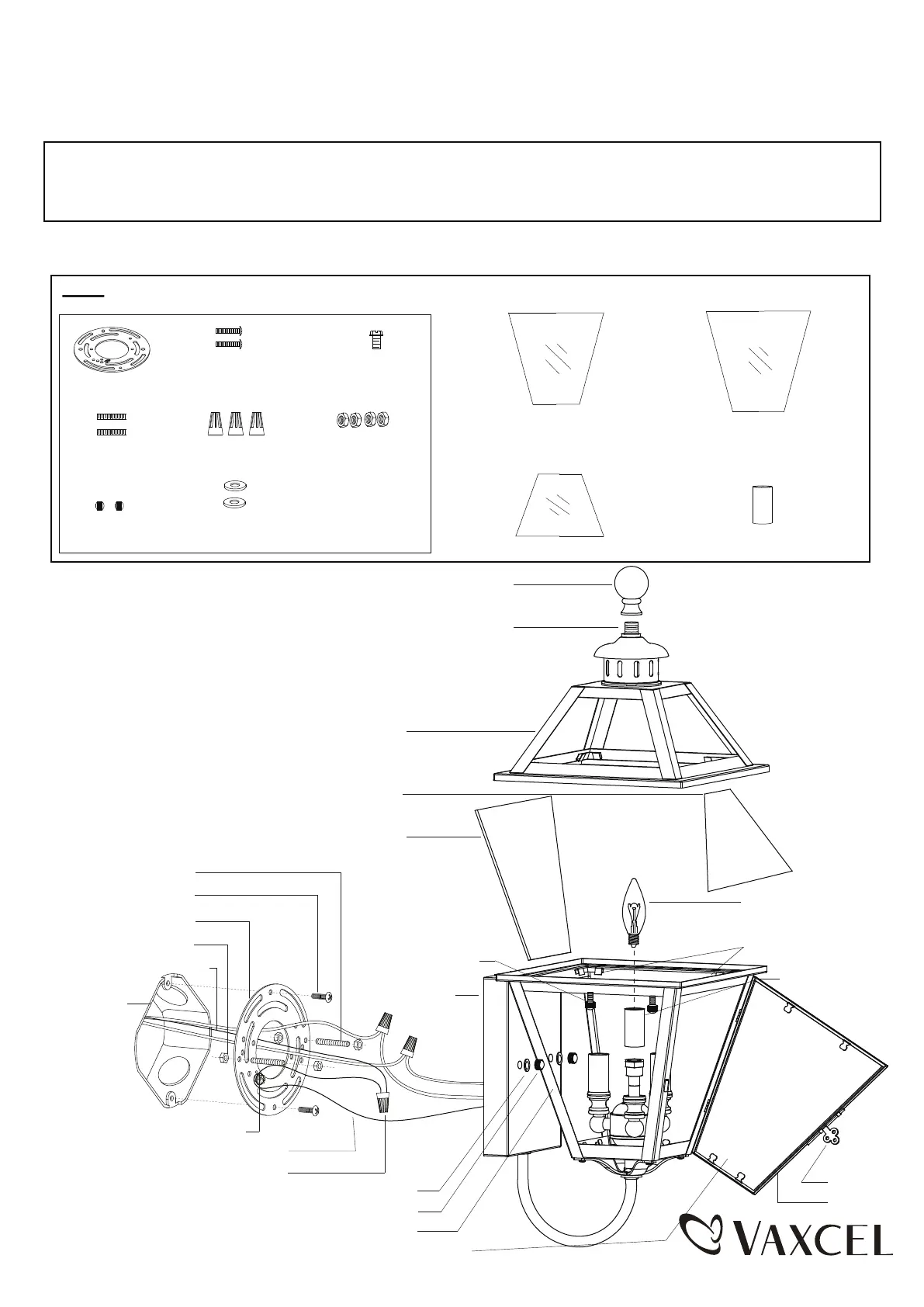 VAXCEL