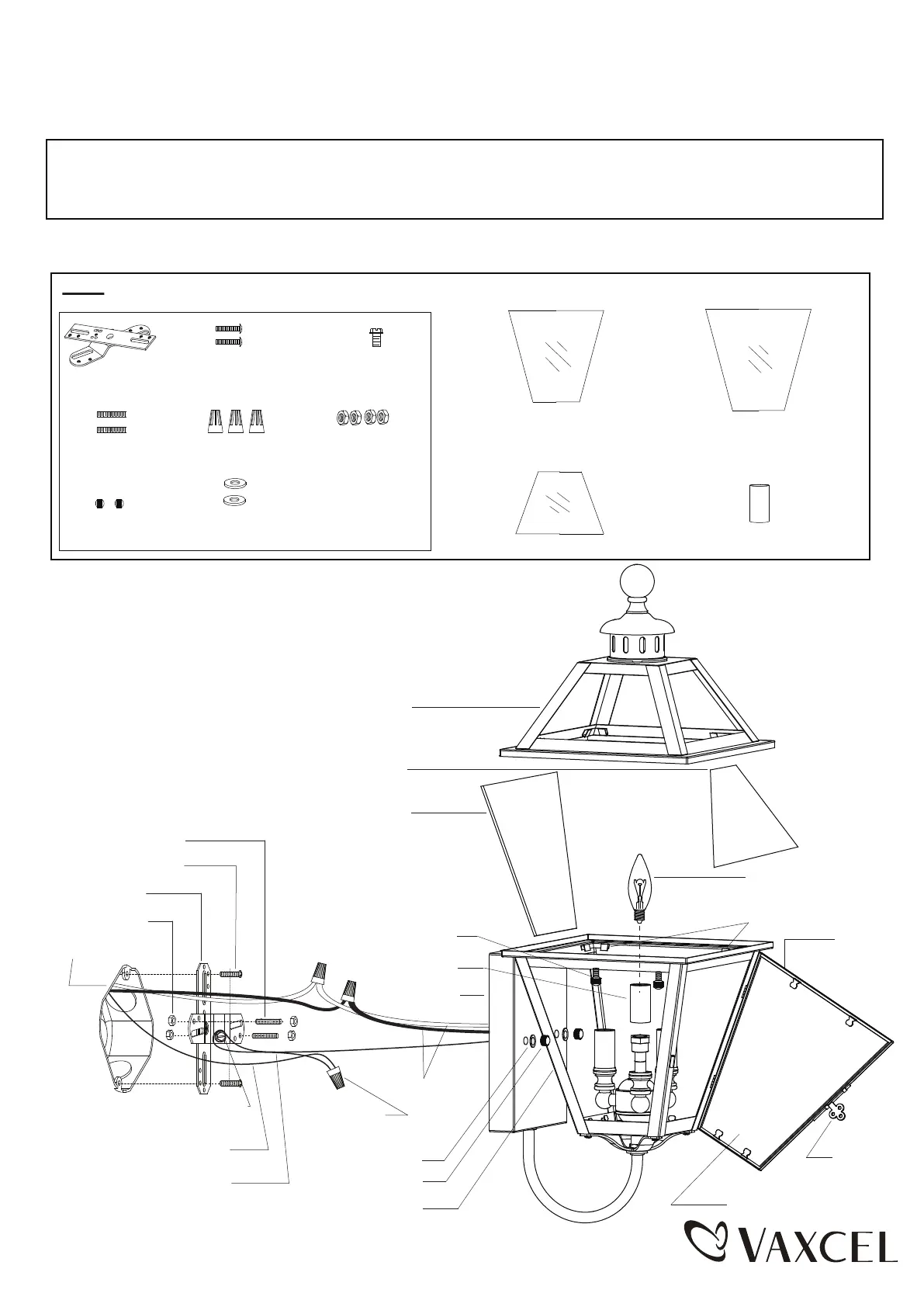 VAXCEL