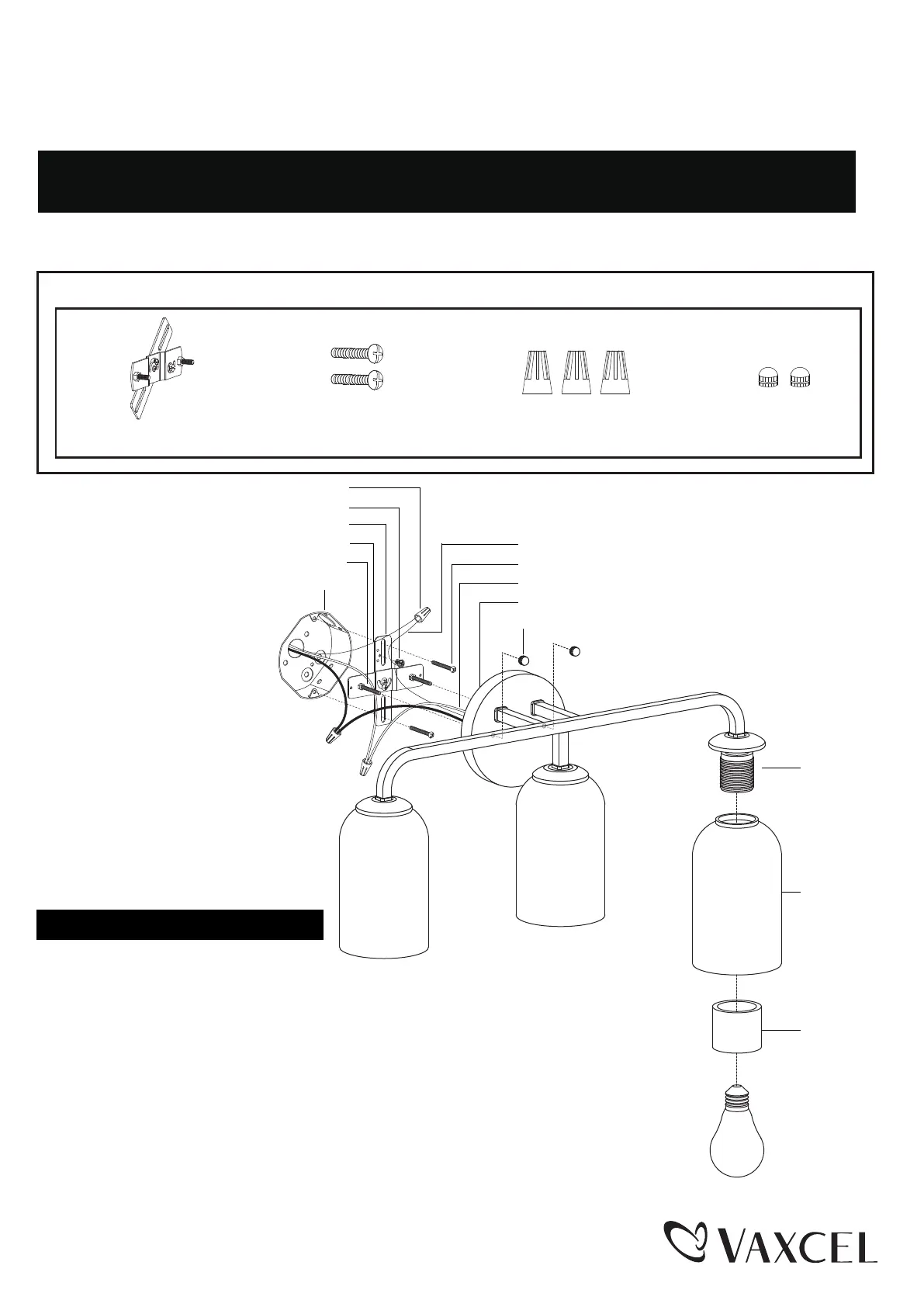 VAXCEL