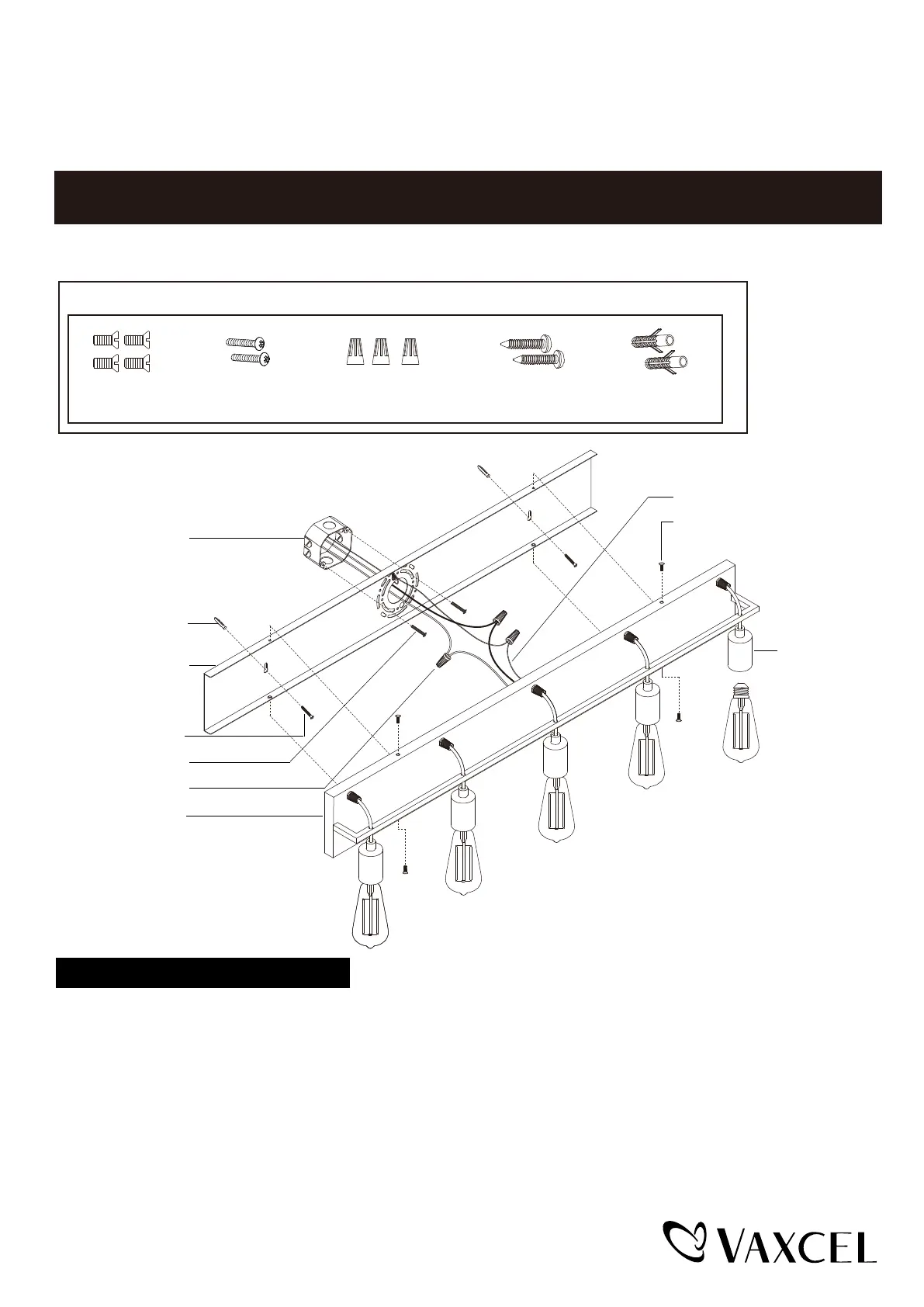 VAXCEL