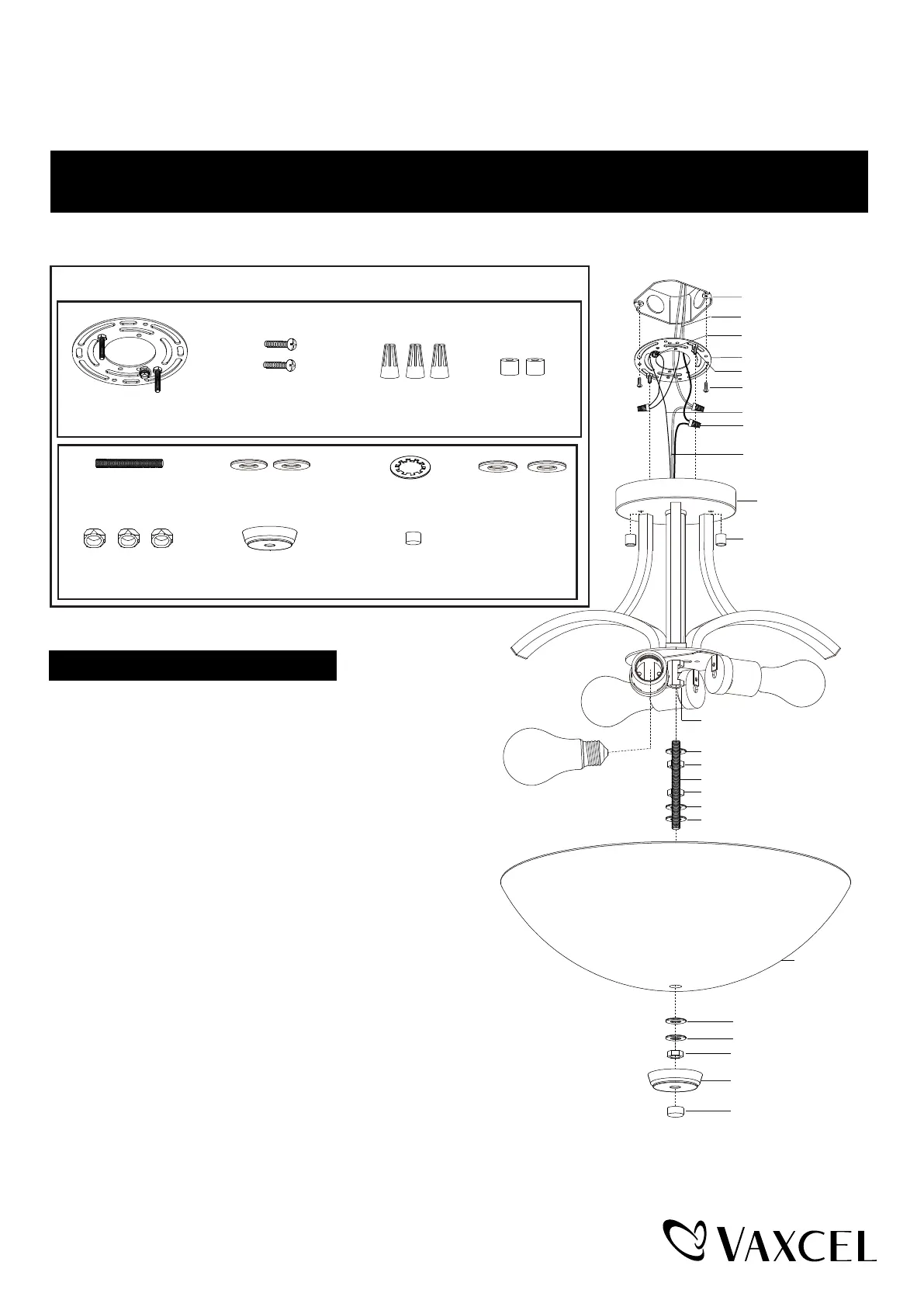 VAXCEL