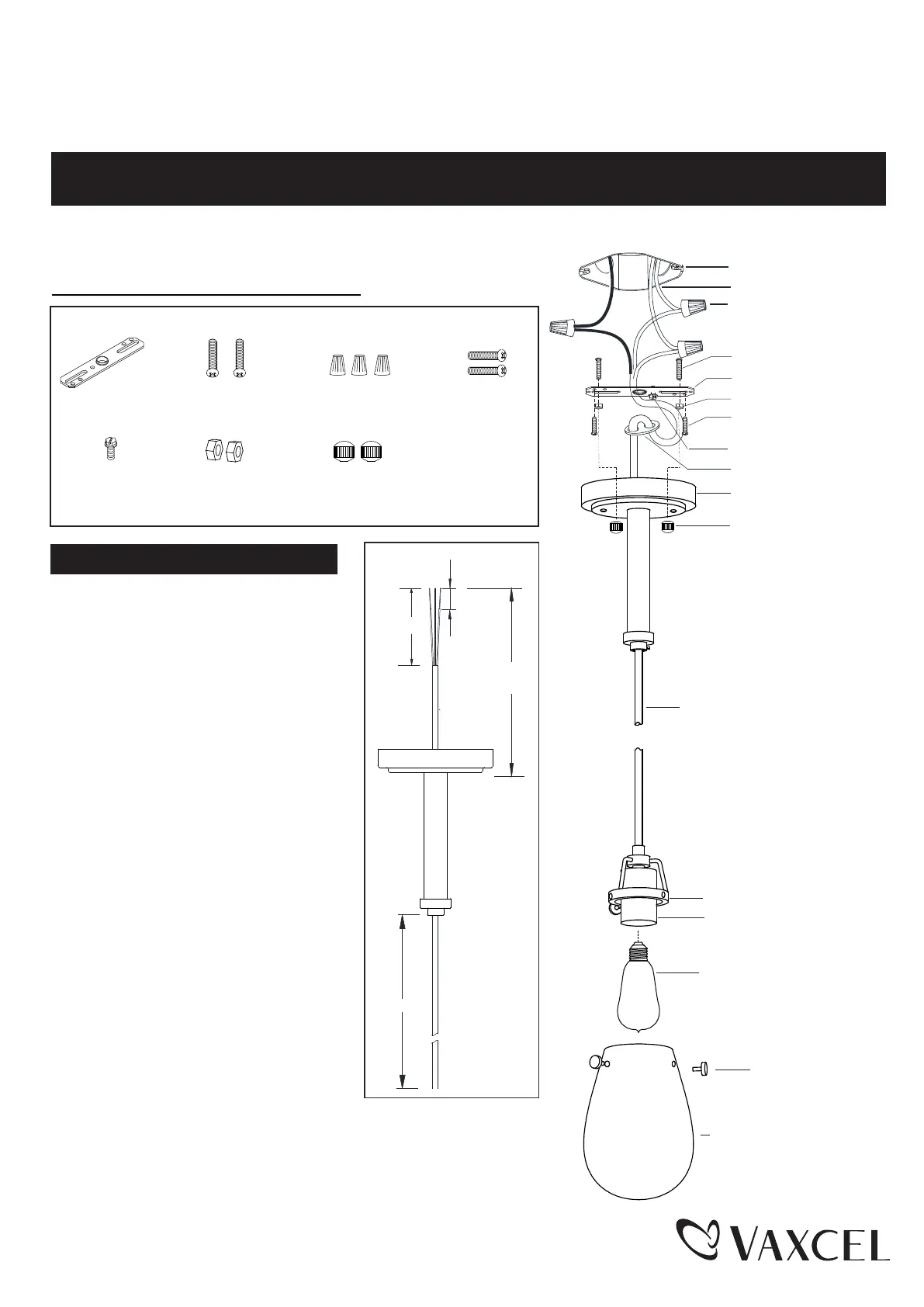 VAXCEL