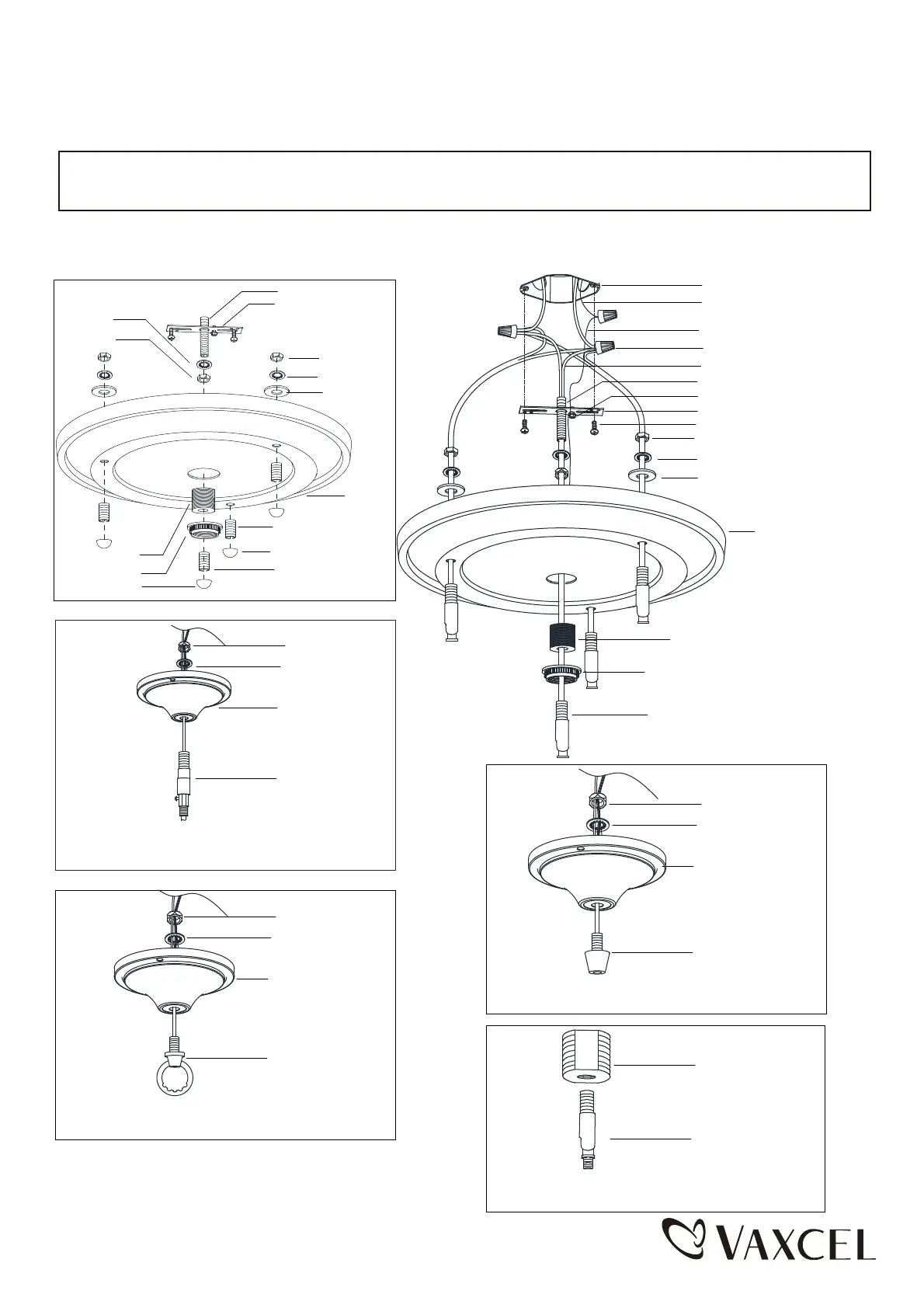 VAXCEL