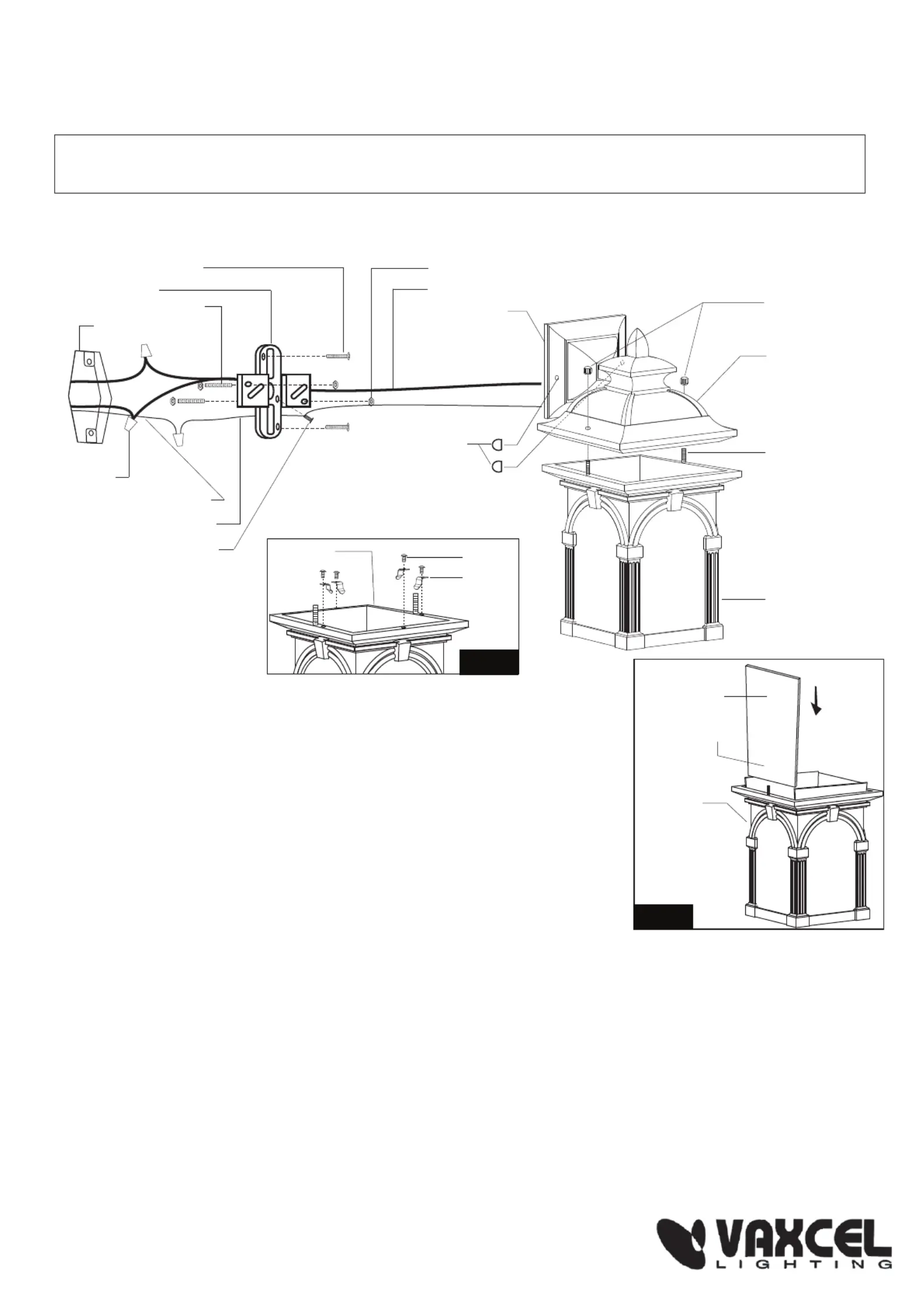 VAXCEL
LIGHTING