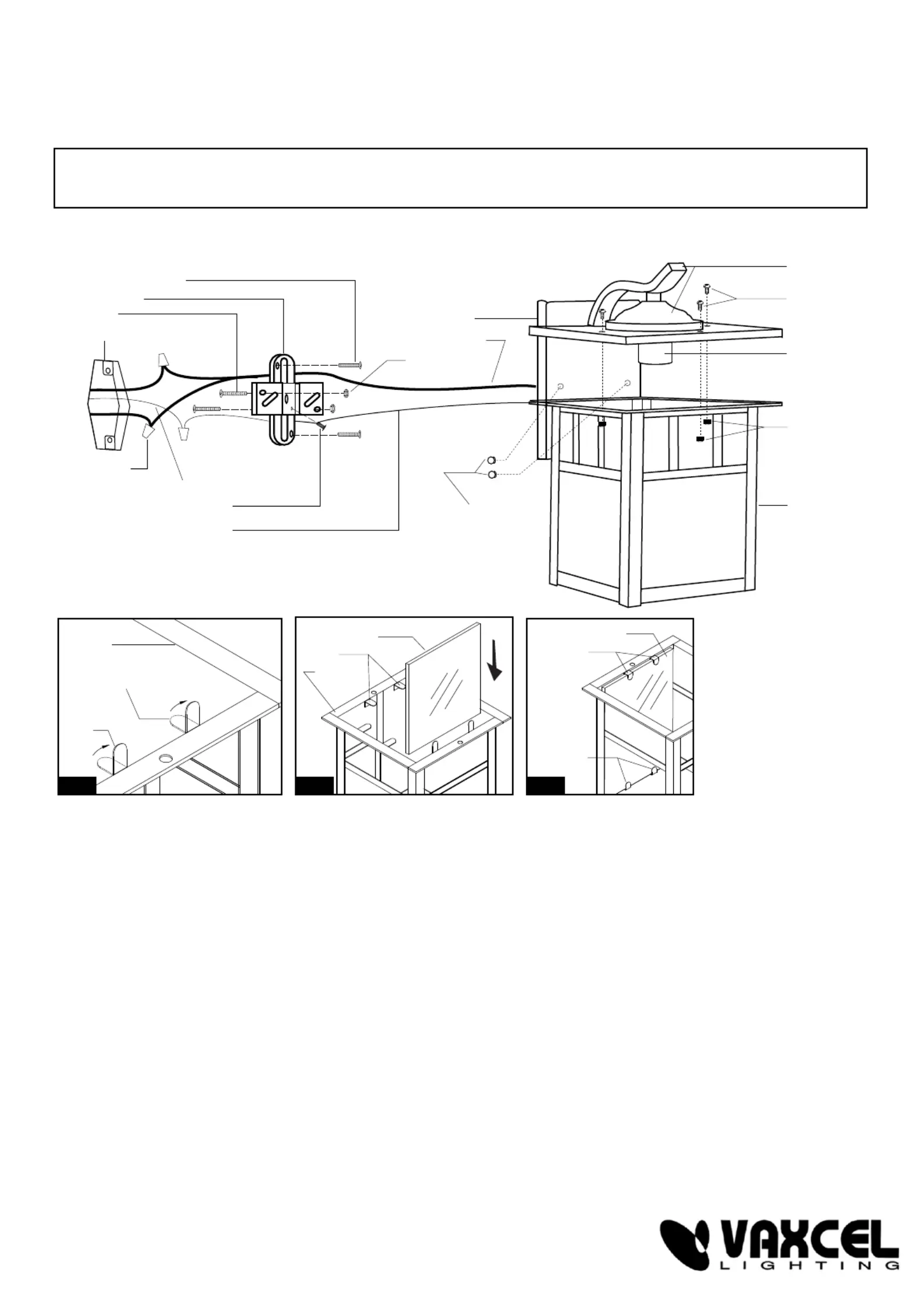 VAXCEL
LIGHTING