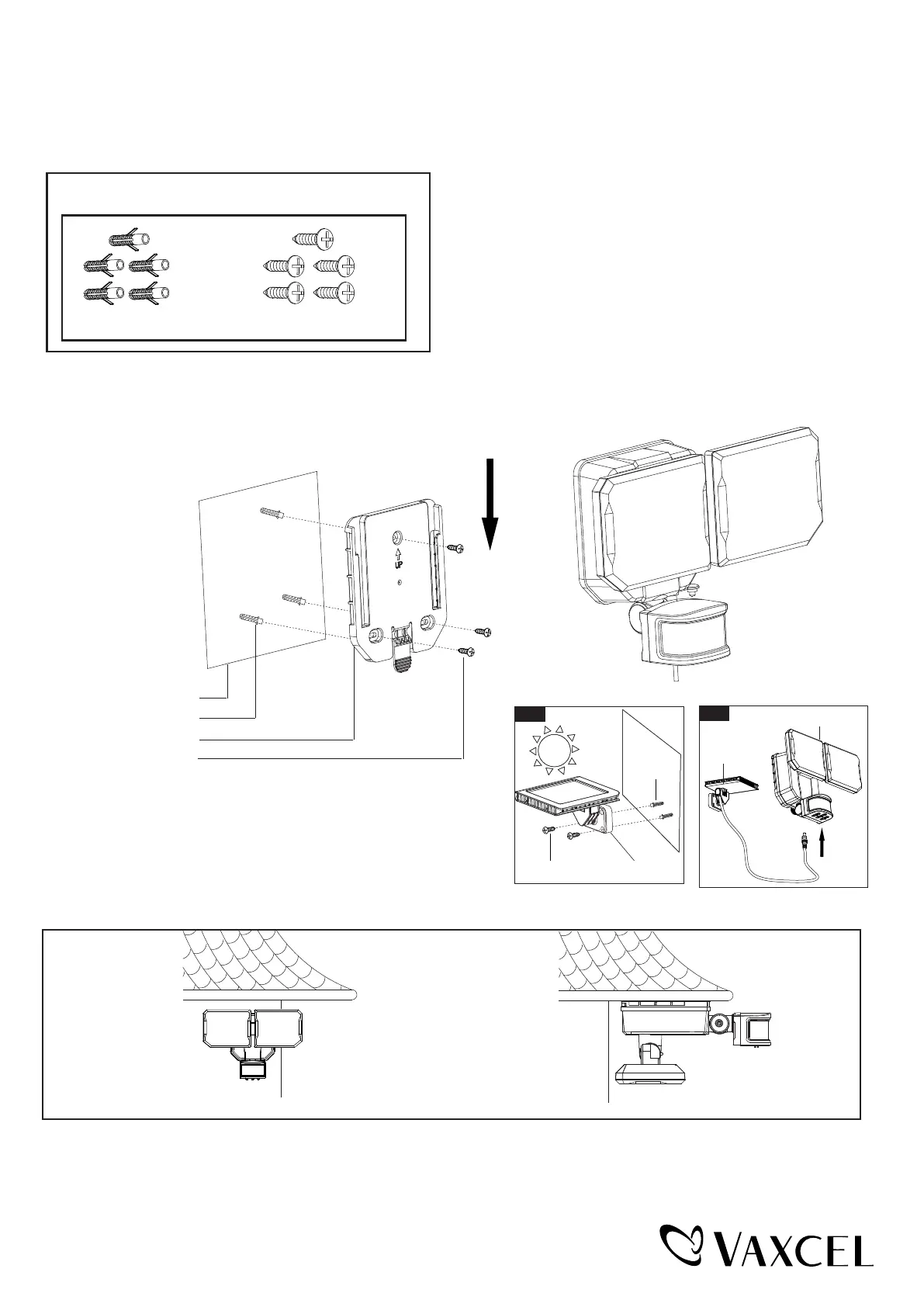 UP

VAXCEL