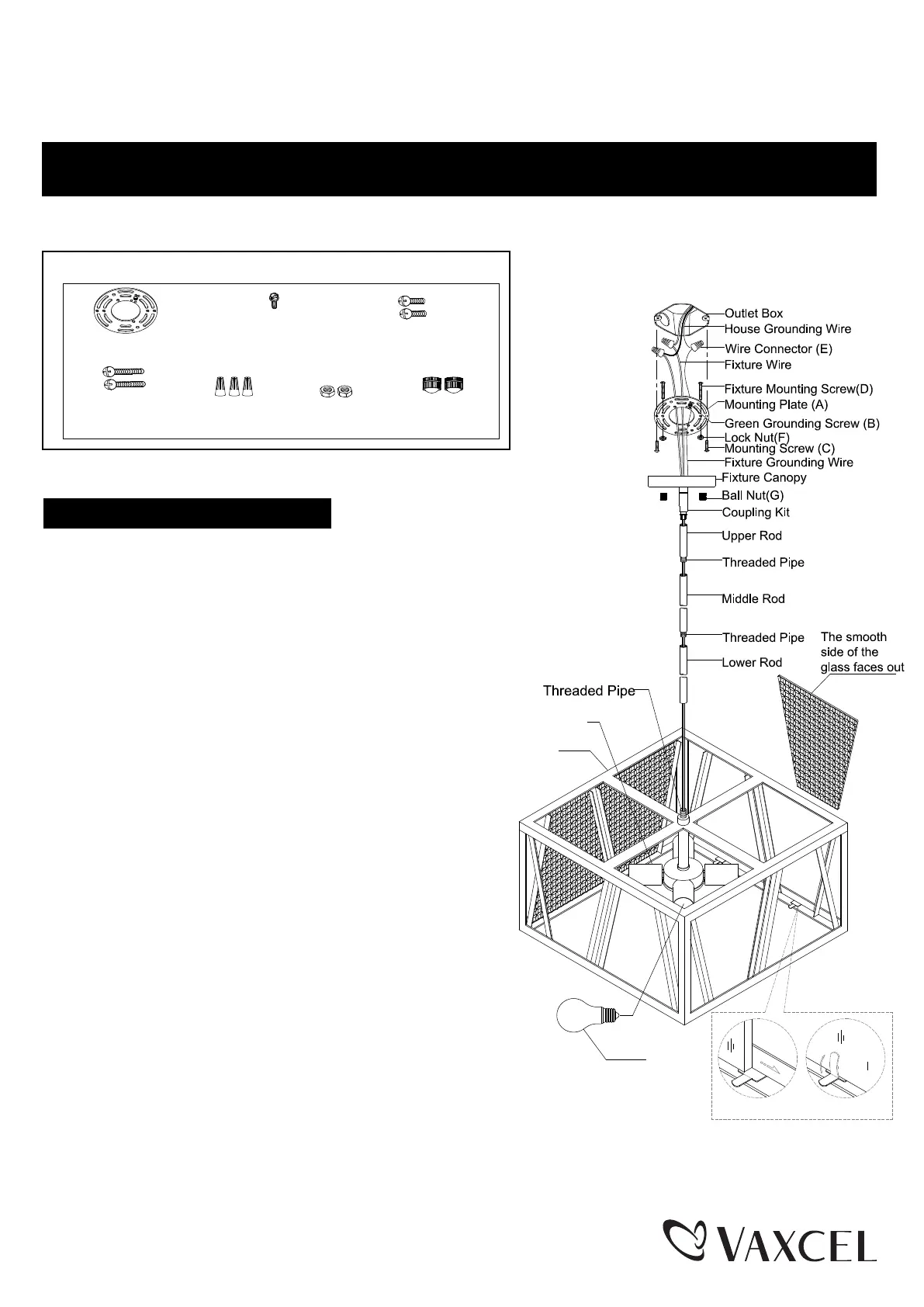 Outlet Box
House Grounding Wire
Wire Connector (E)
Fixture Wire
Fixture Mounting Screw(D)
Mounting Plate (A)
Green Grounding Screw (B)
Lock Nut(F)
Mounting Screw (C)
Fixture Grounding Wire
Fixture Canopy
Ball Nut(G)
Coupling Kit
Upper Rod
Threaded Pipe
Middle Rod
Threaded Pipe
Lower Rod
The smooth side of the glass faces out
Threaded Pipe

VAXCEL