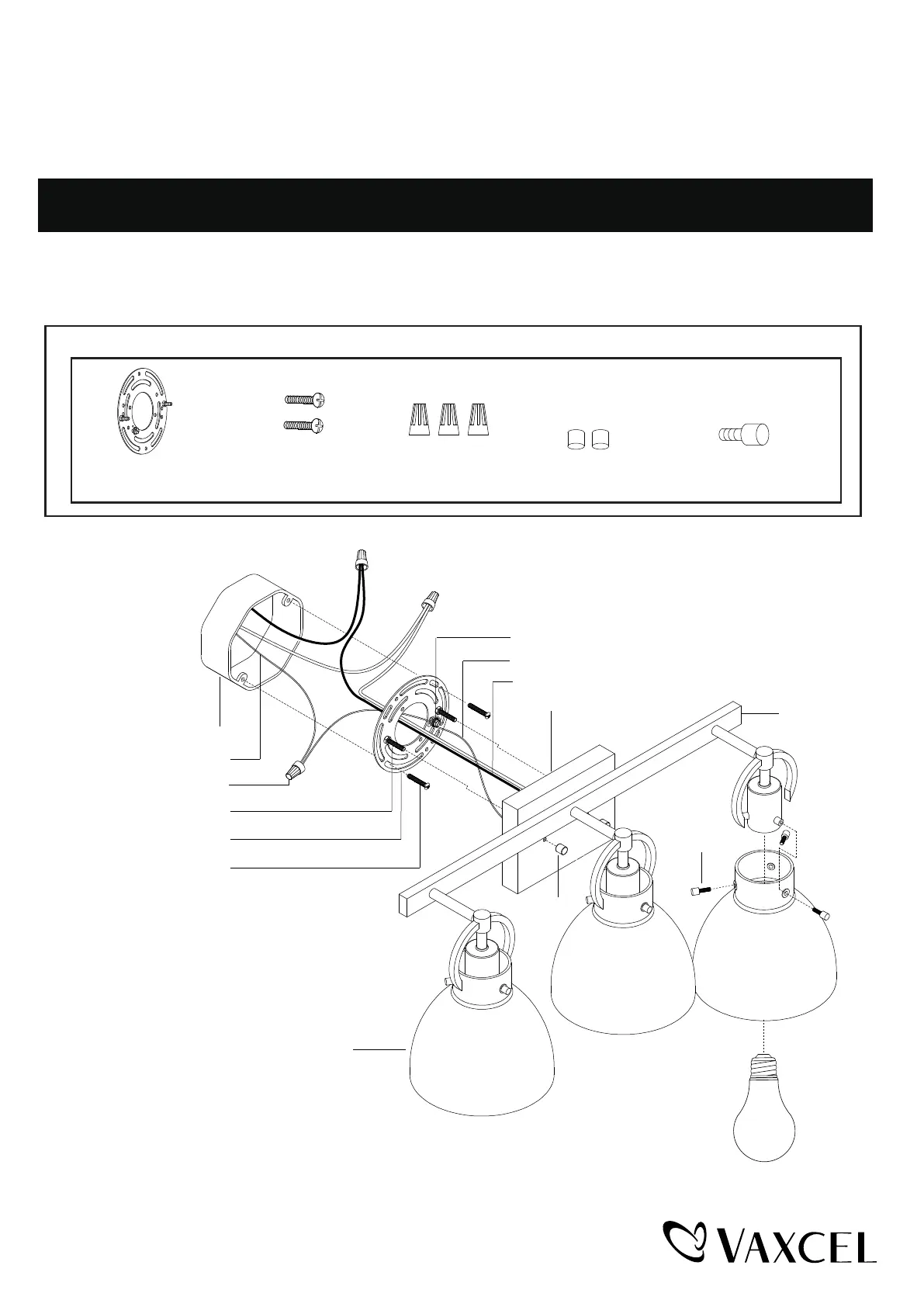 VAXCEL