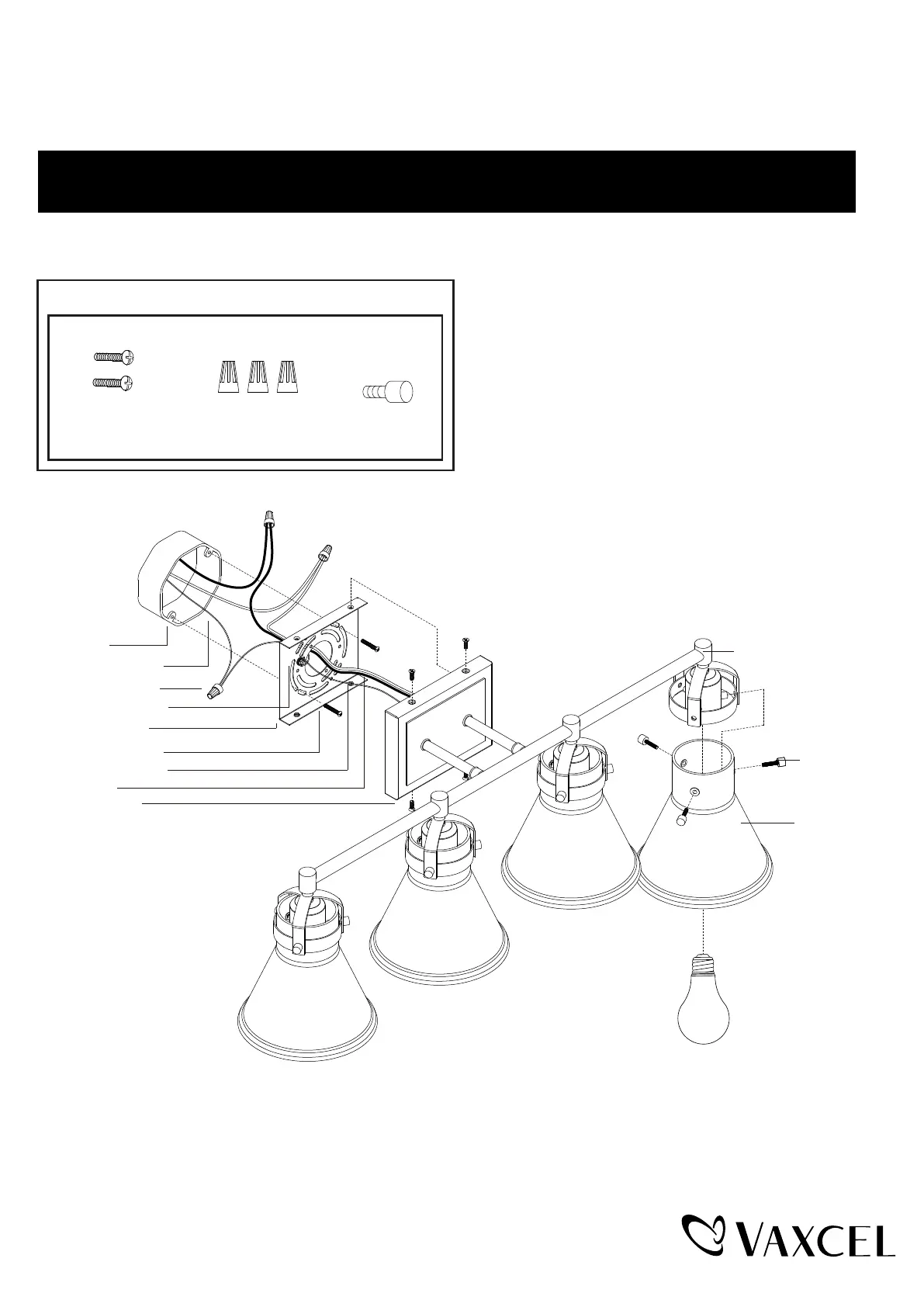 VAXCEL