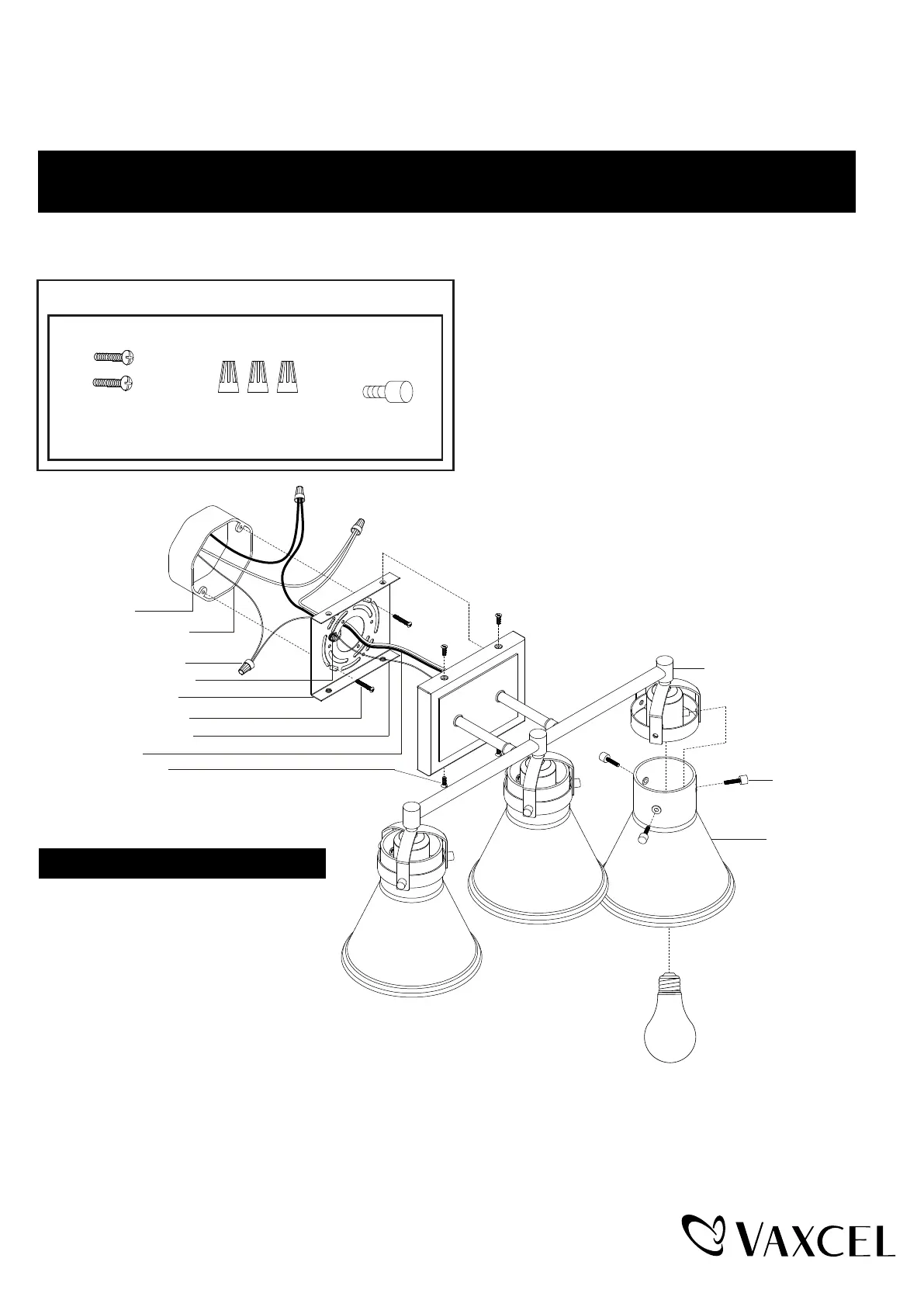 VAXCEL