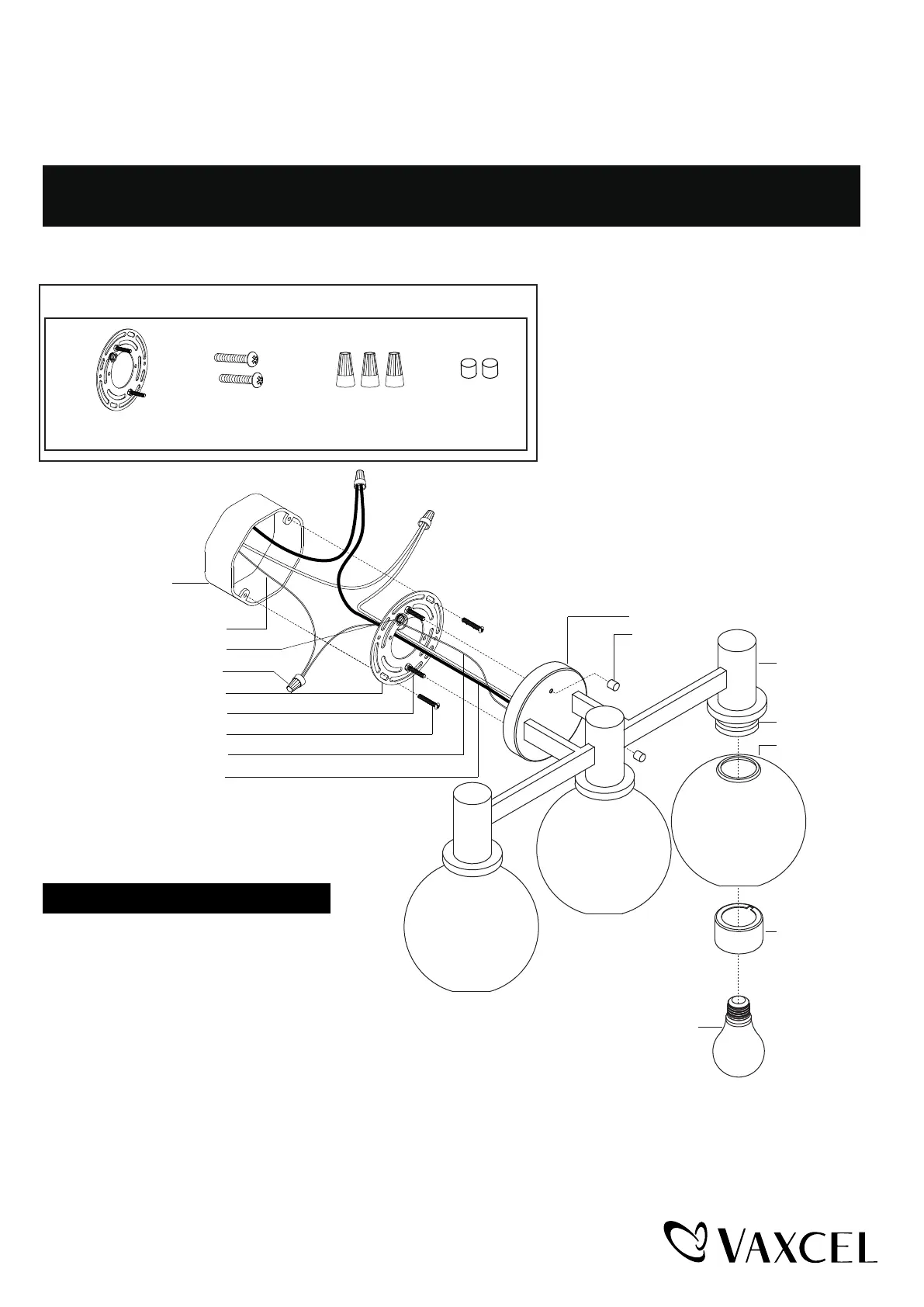 VAXCEL