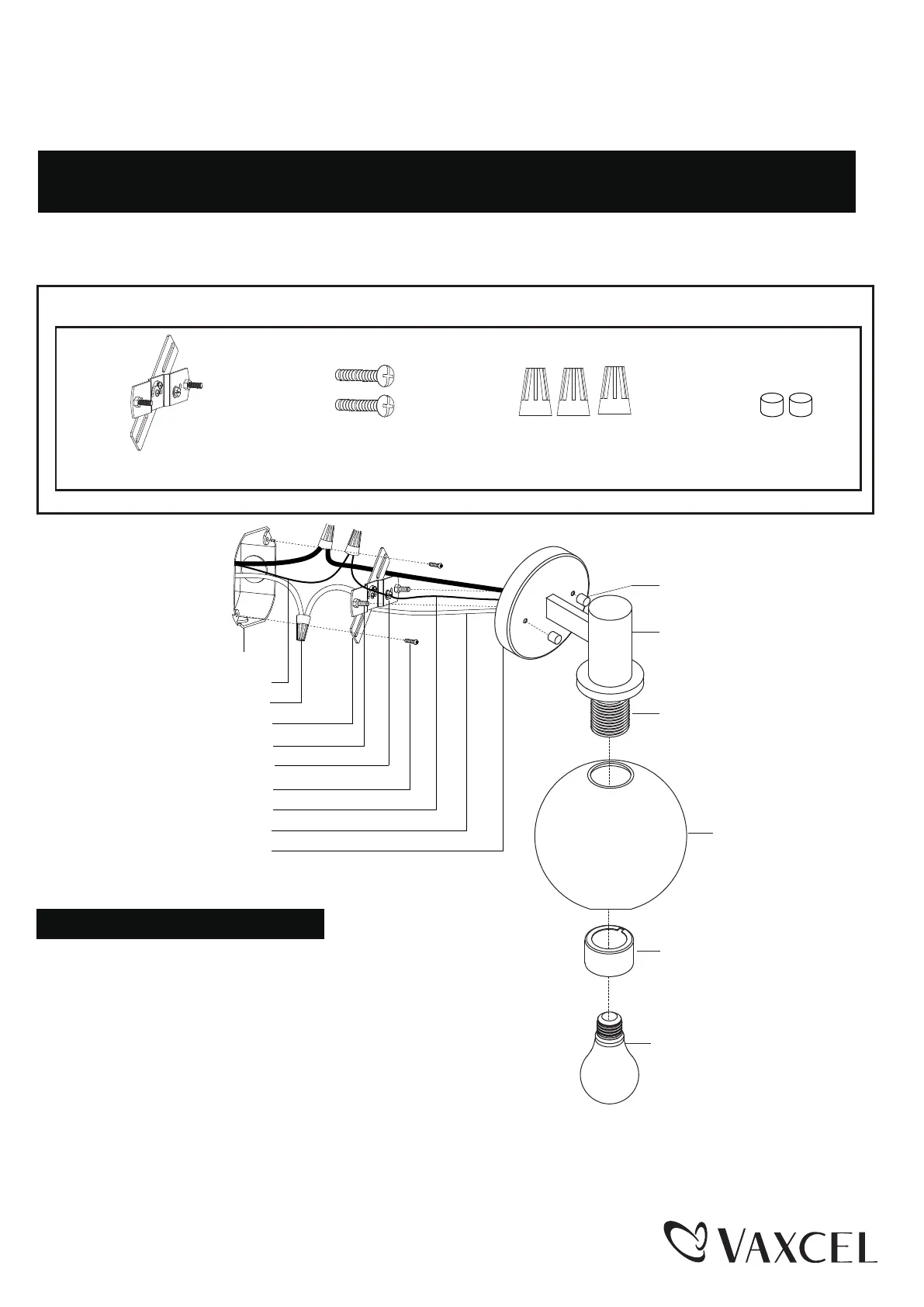 VAXCEL