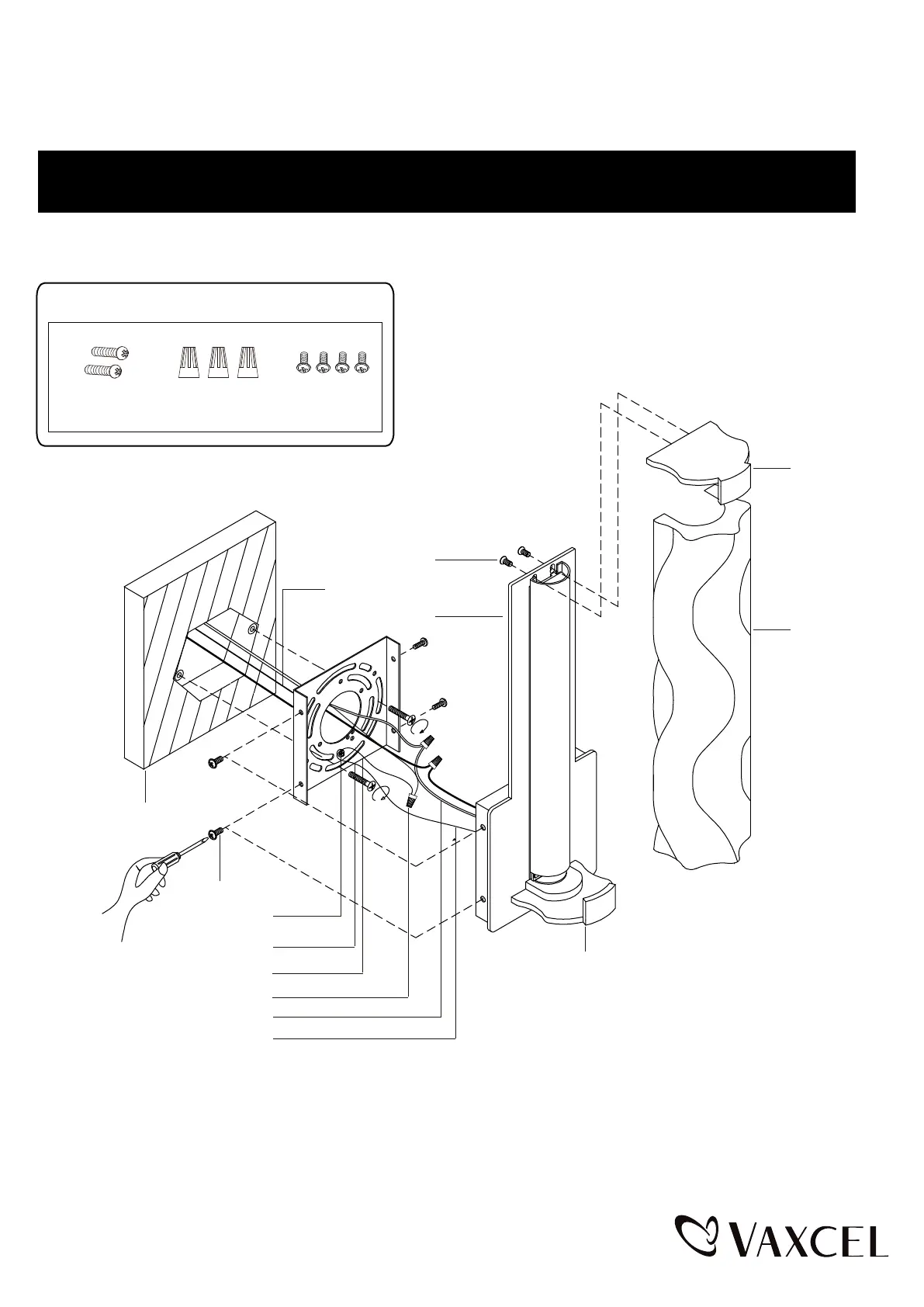 VAXCEL