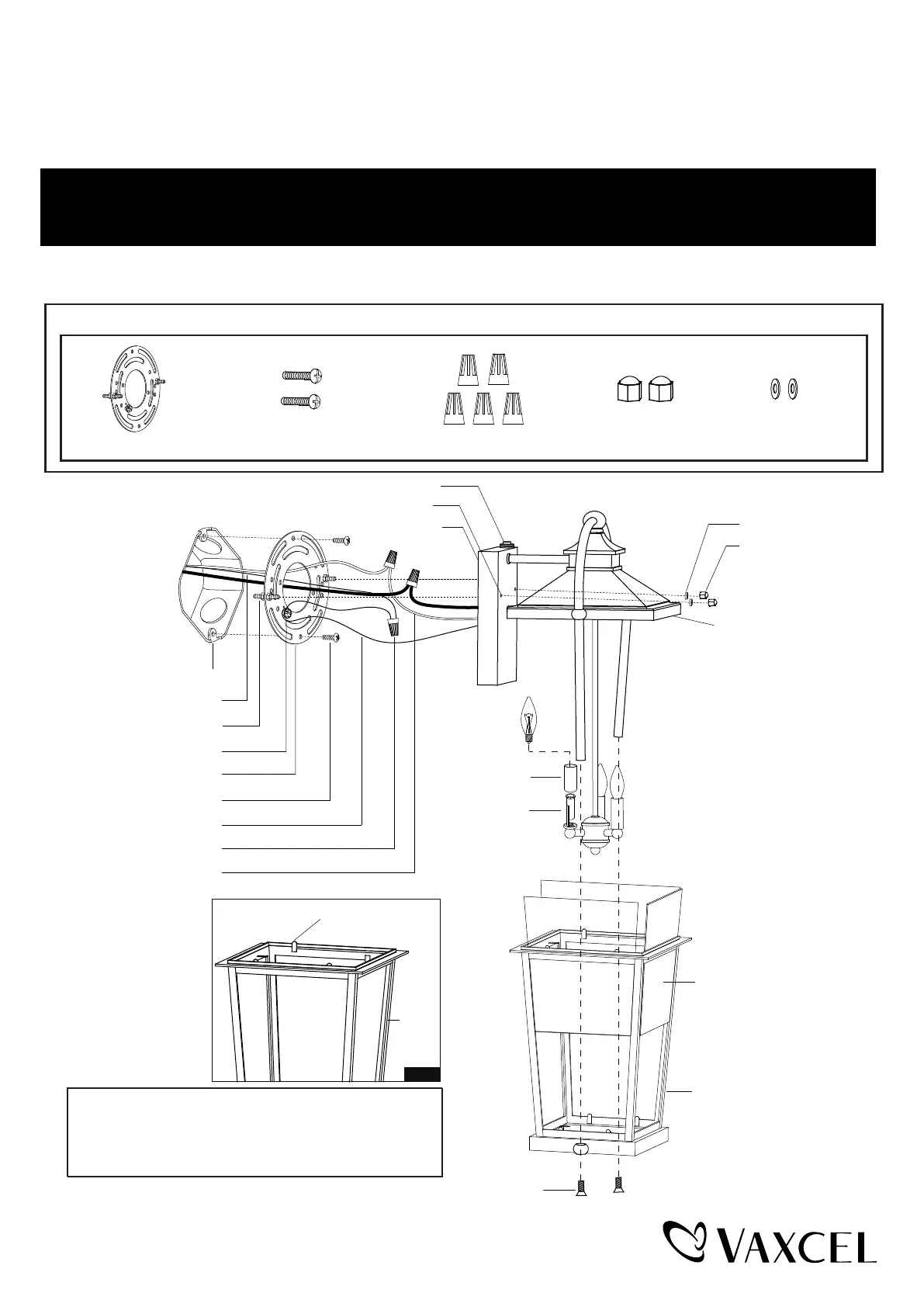 VAXCEL