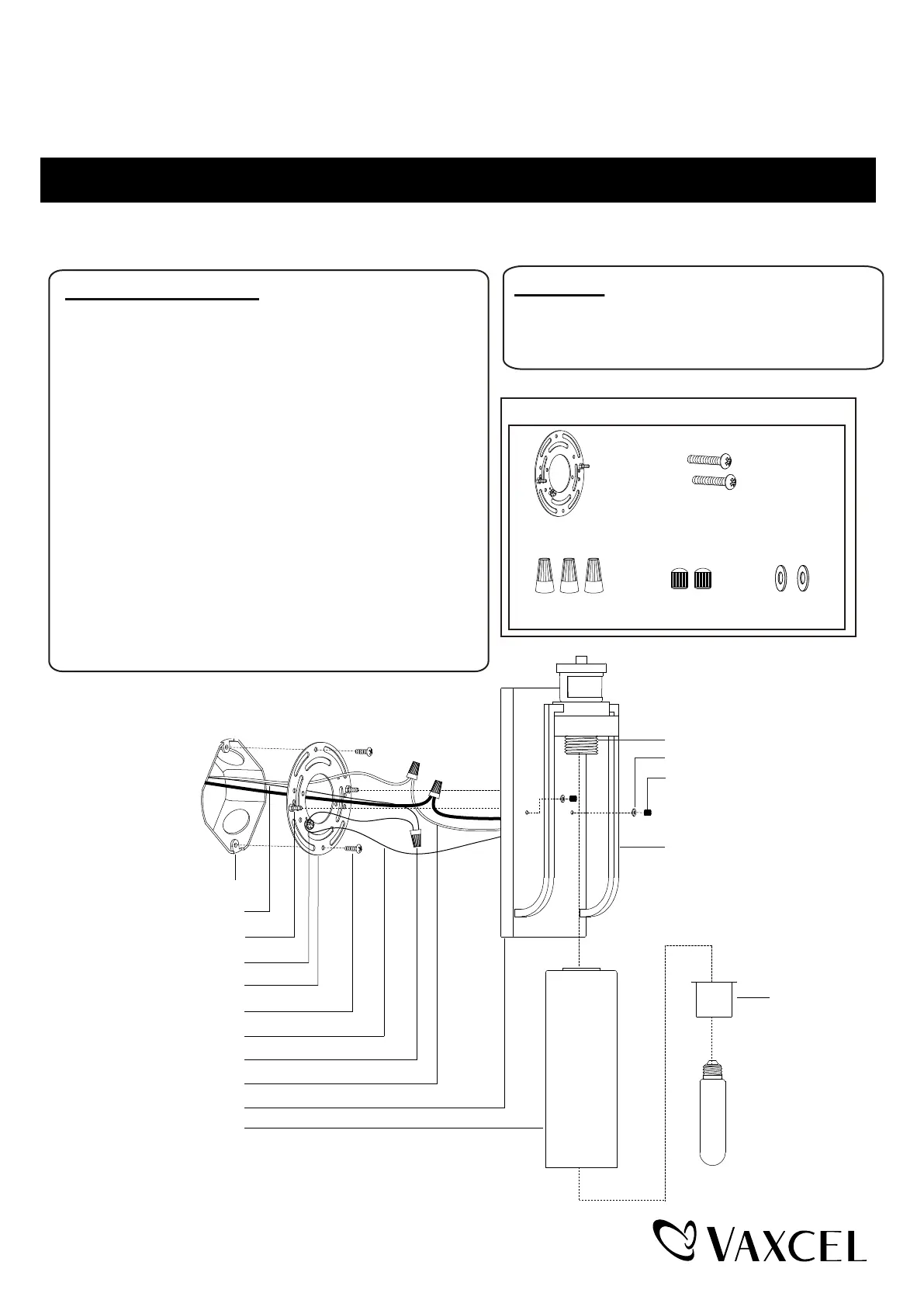 VAXCEL