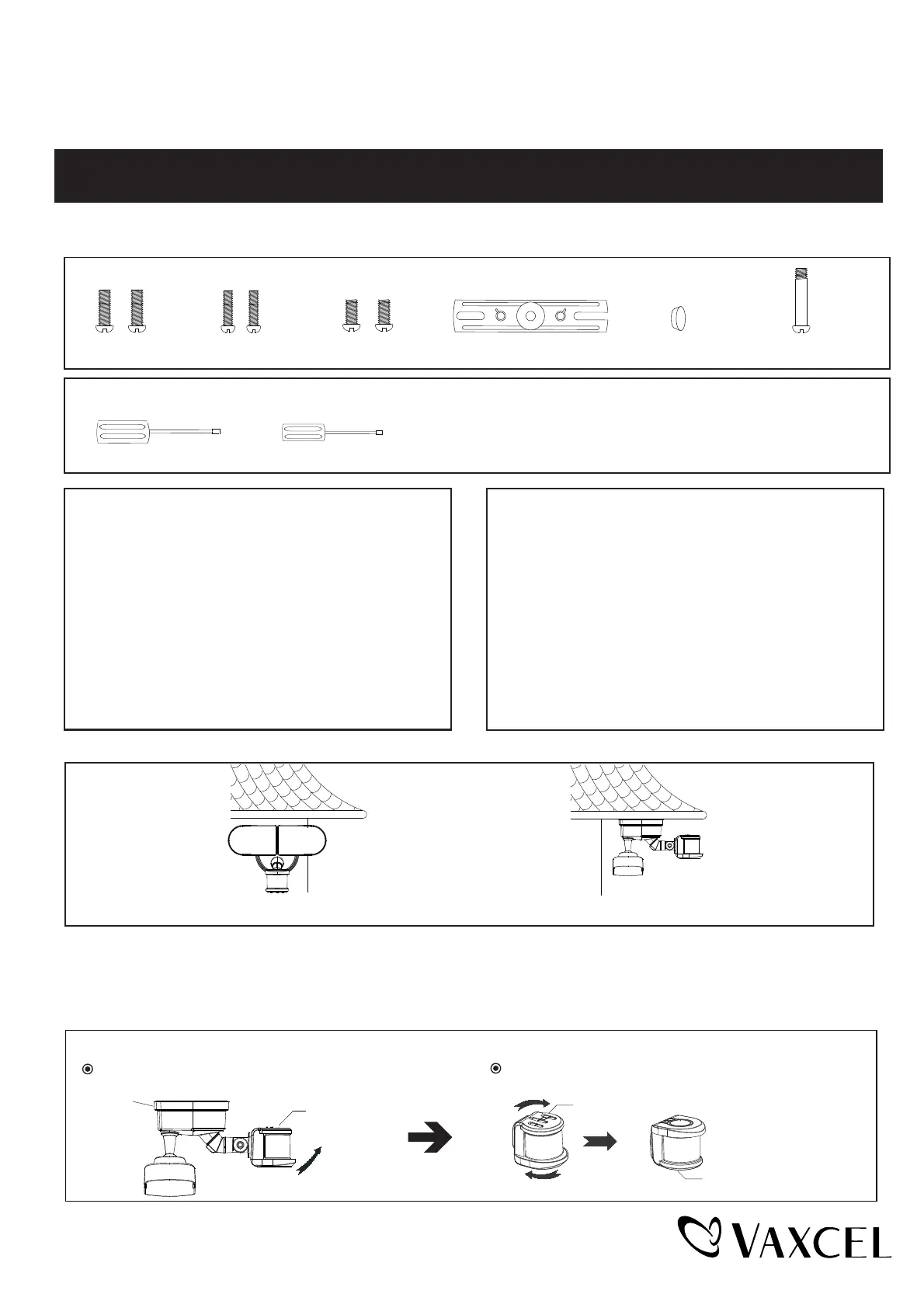 VAXCEL