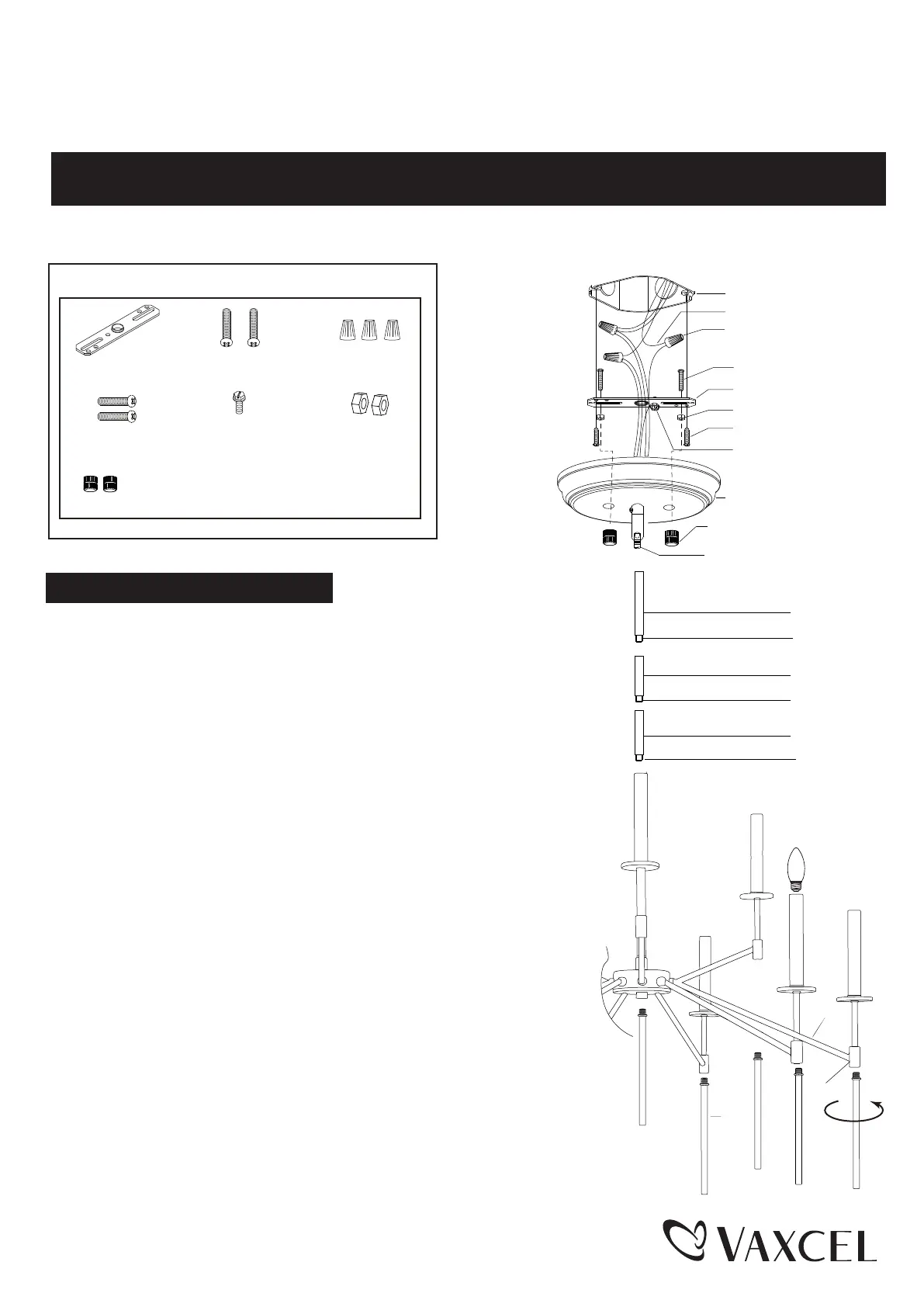 VAXCEL