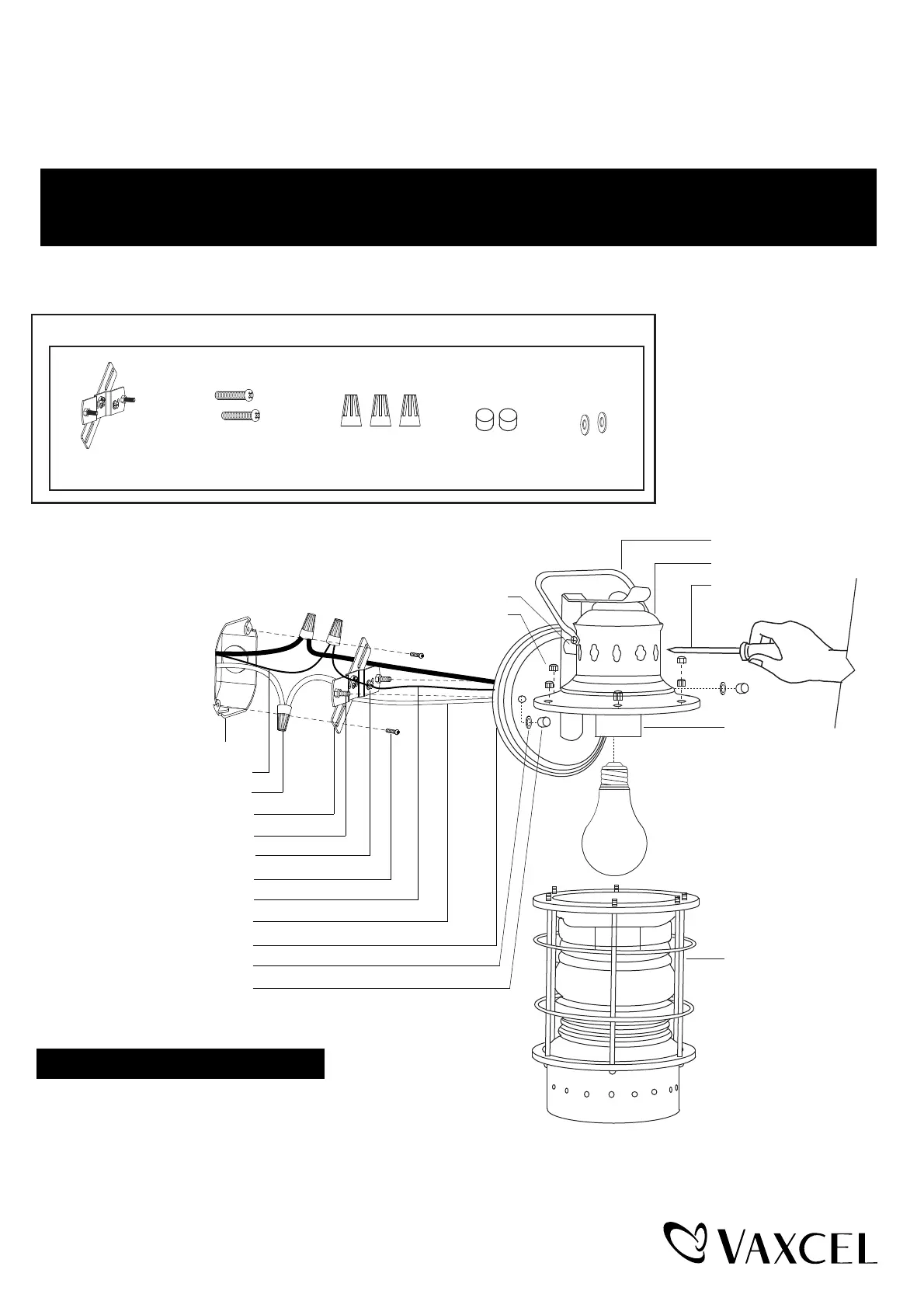 VAXCEL