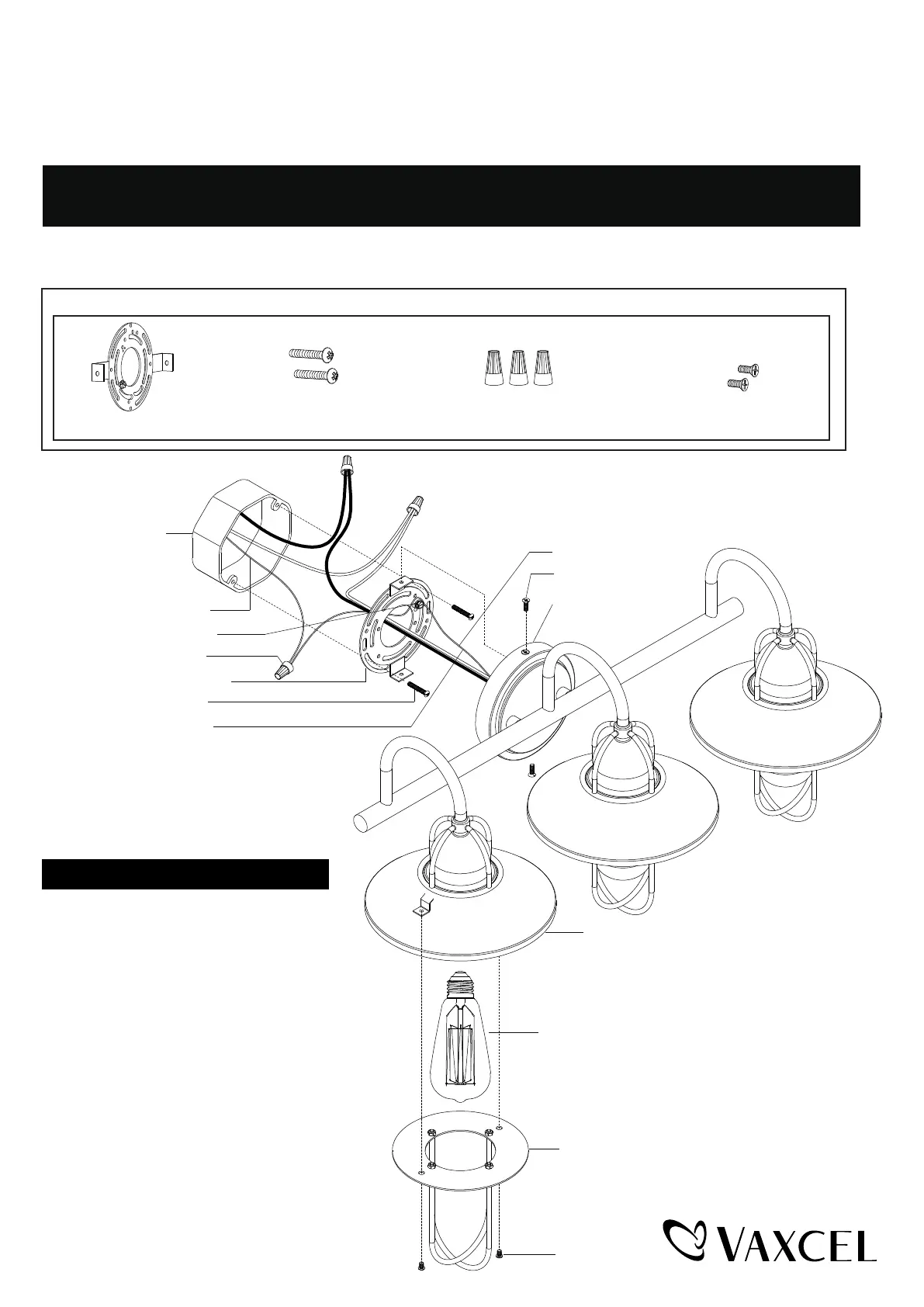 VAXCEL