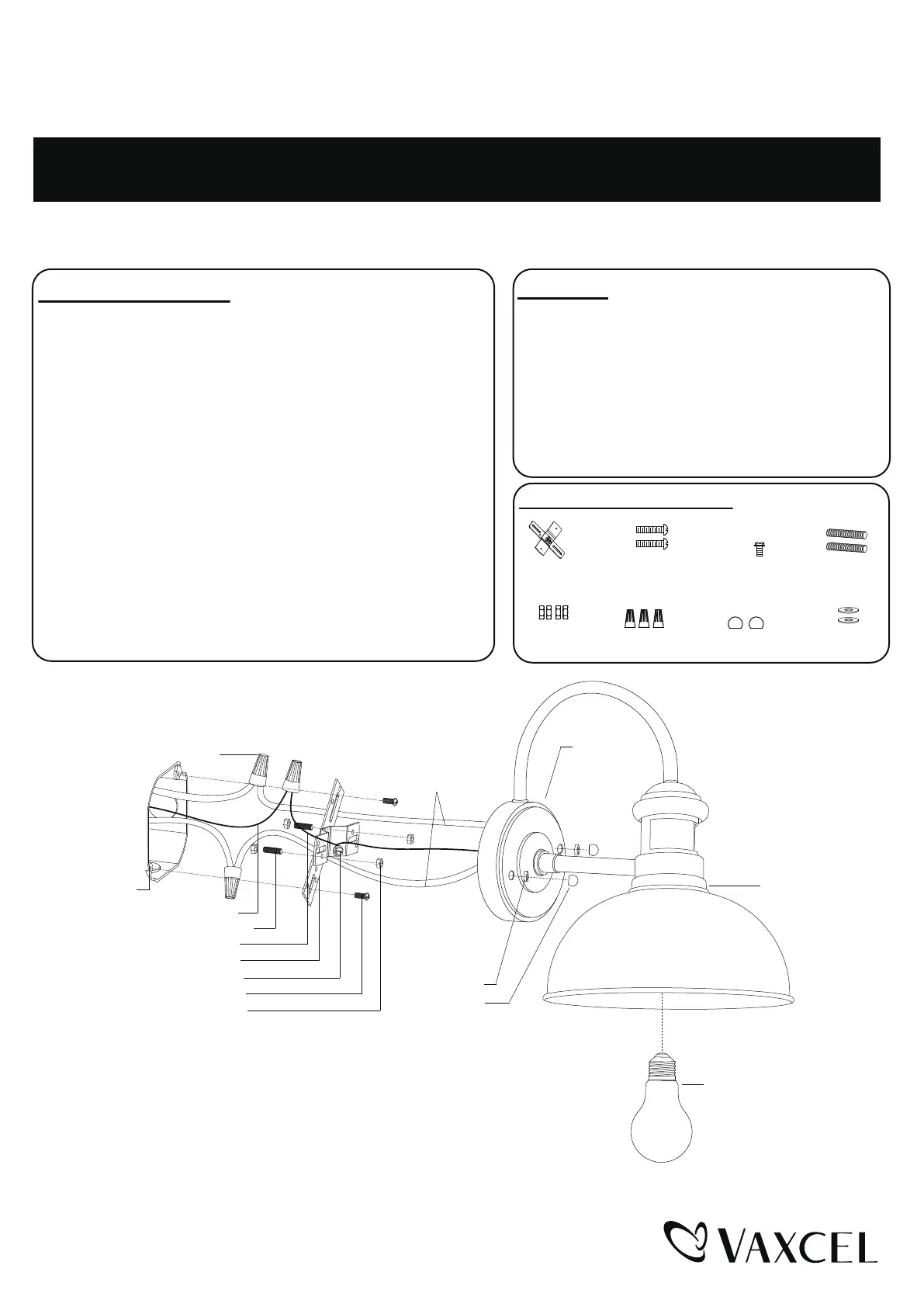 VAXCEL