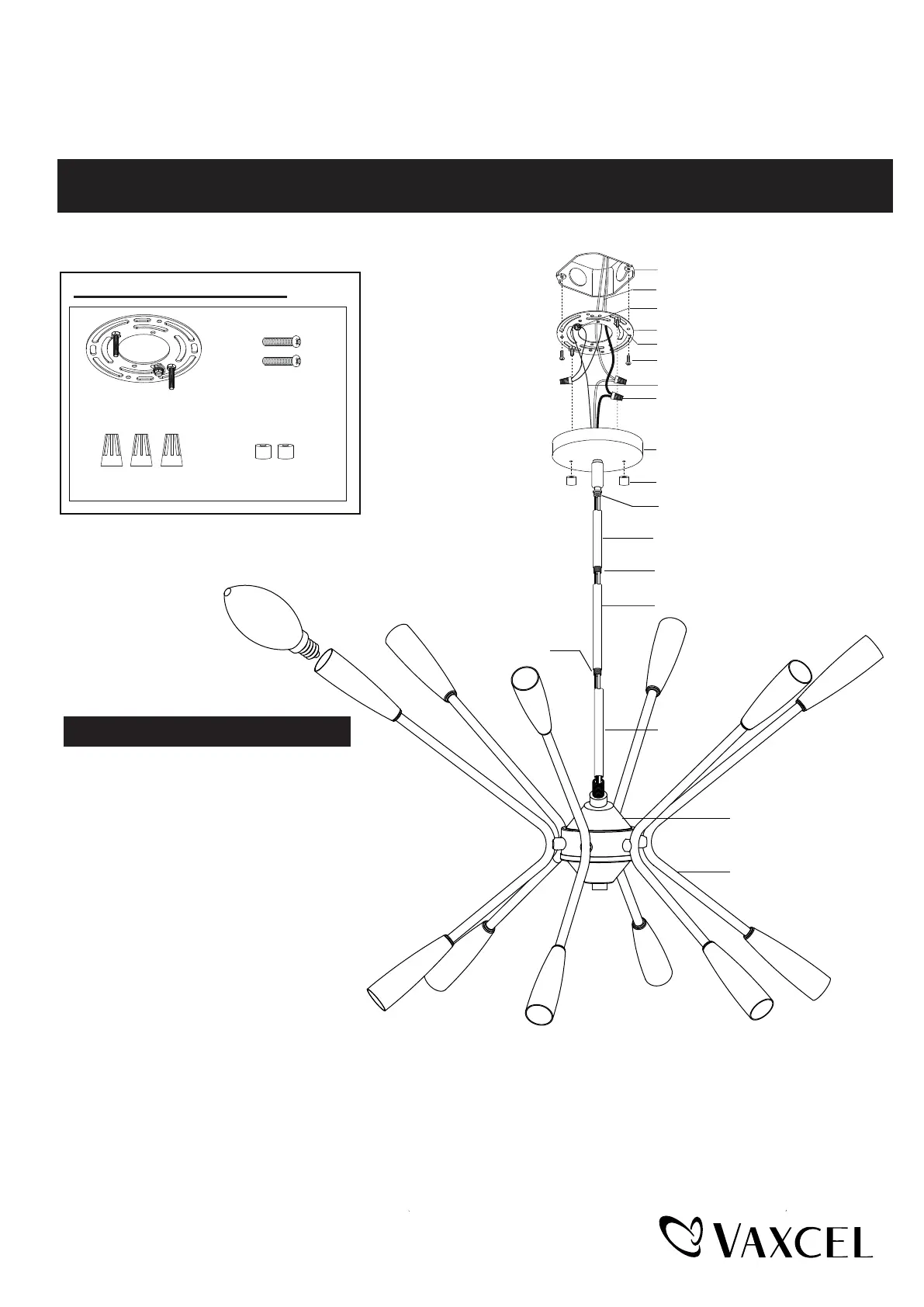 VAXCEL