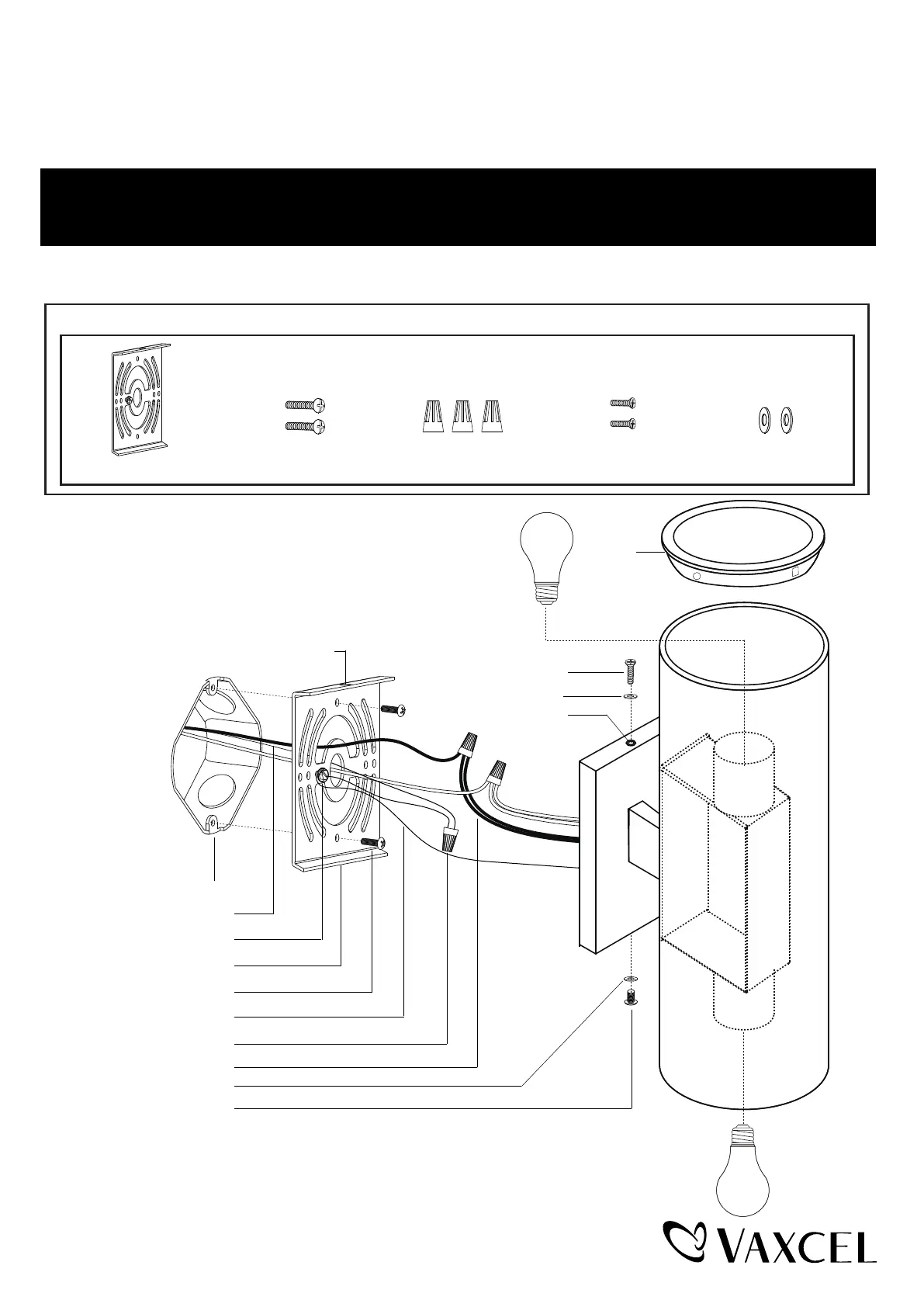 VAXCEL