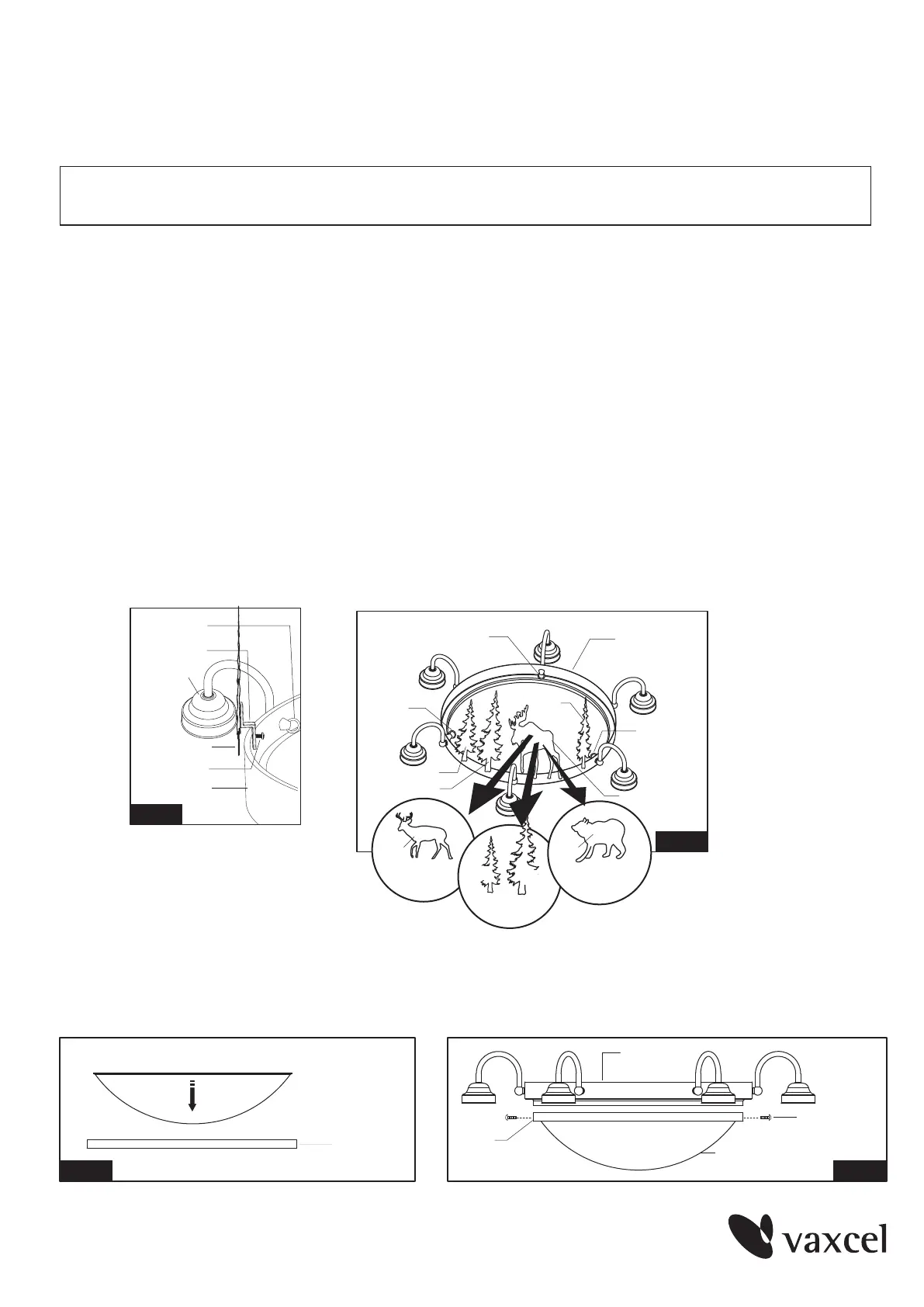 vaxcel