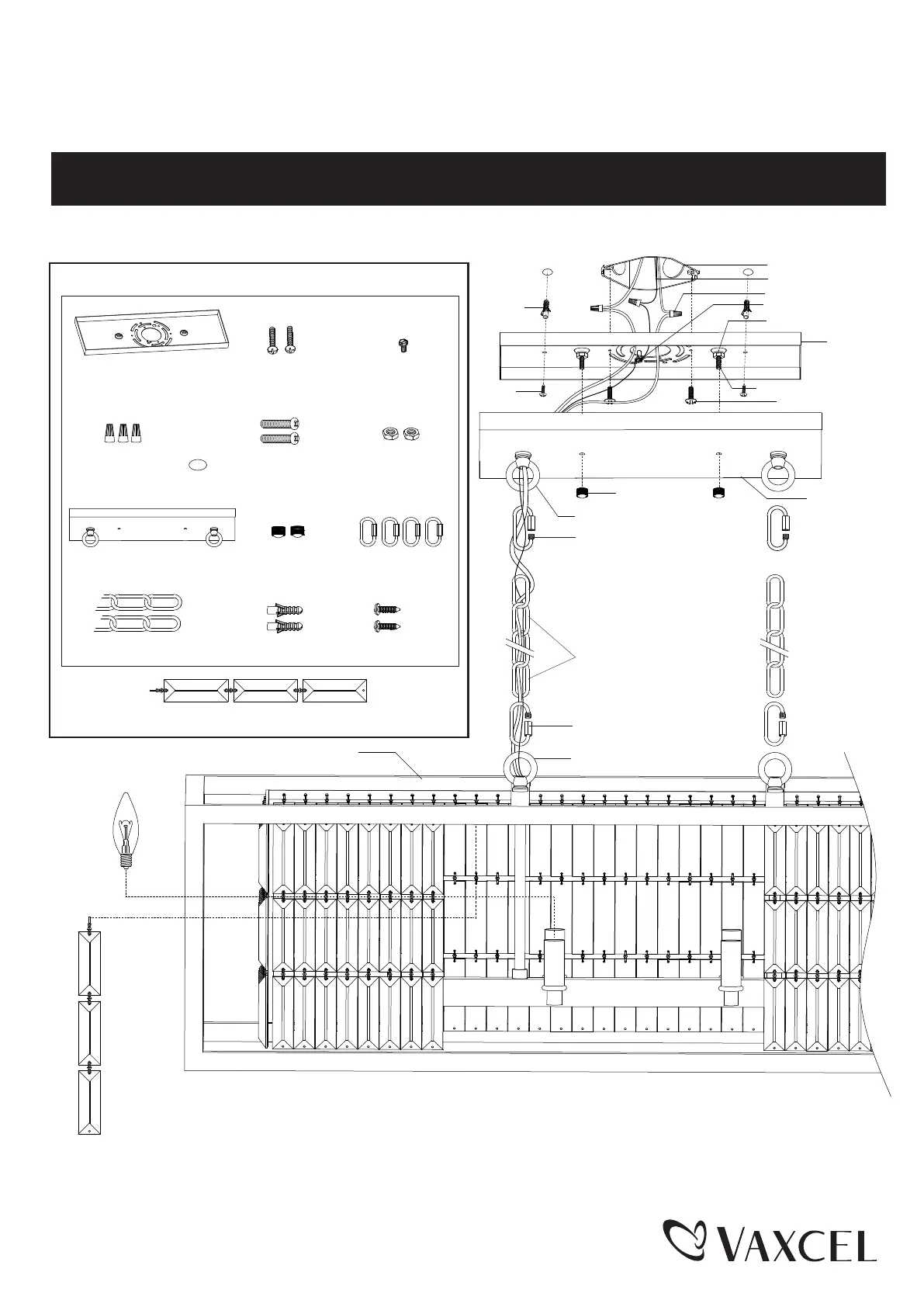 VAXCEL