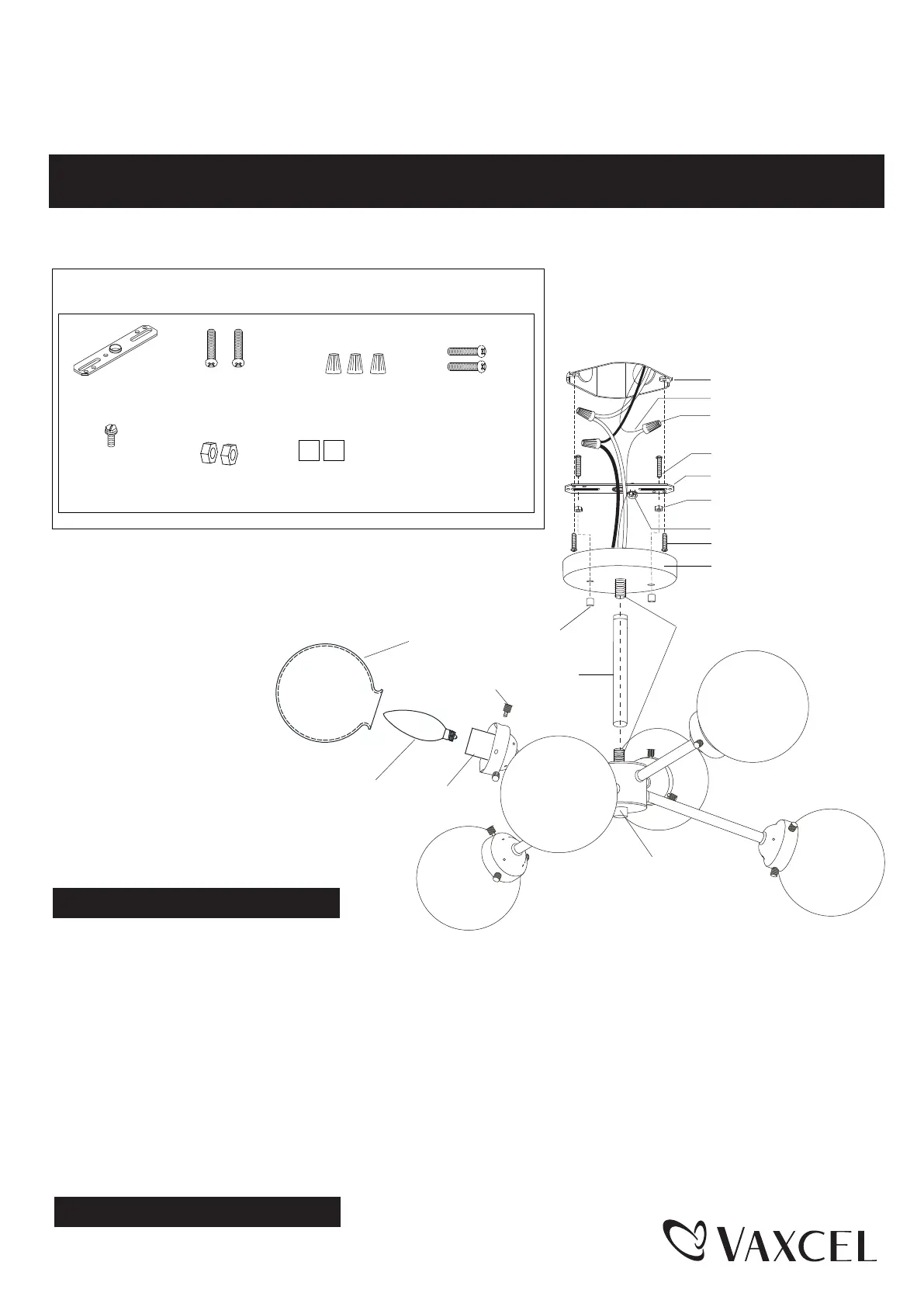 VAXCEL