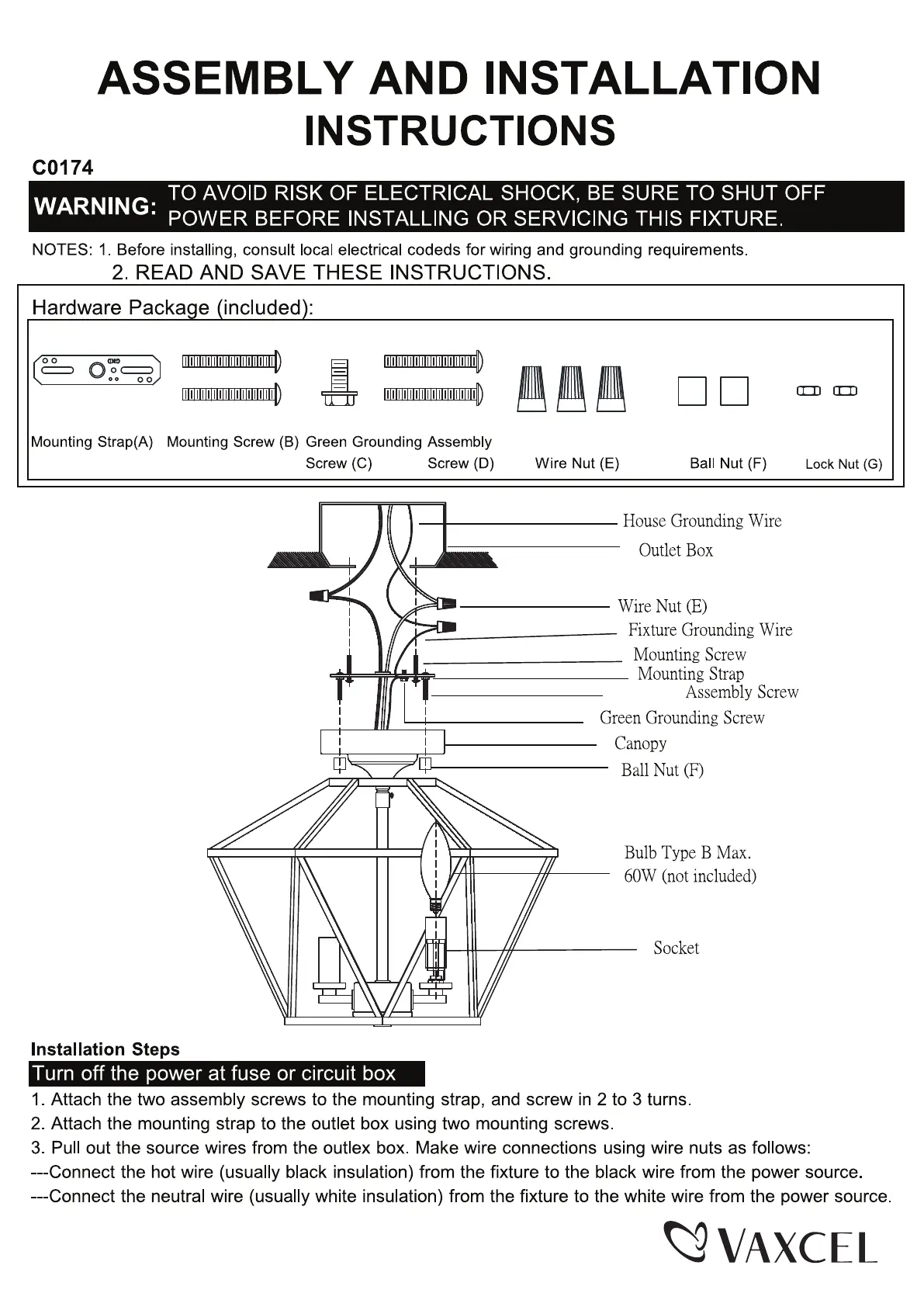 ASSEMBLY AND INSTALLATION
INSTRUCTIONS

C0174

WARNING: TO AVOID RISK OF ELECTRICAL SHOCK, BE SURE TO SHUT OFF POWER BEFORE INSTALLING OR SERVICING THIS FIXTURE.

NOTES: 1. Before installing, consult local electrical codeds for wiring and grounding requirements.
2. READ AND SAVE THESE INSTRUCTIONS.

Hardware Package (included):

Mounting Strap(A) Mounting Screw (B) Green Grounding Screw (C) Assembly Screw (D) Wire Nut (E) Ball Nut (F) Lock Nut (G)

House Grounding Wire
Outlet Box
Wire Nut (E)
Fixture Grounding Wire
Mounting Screw
Mounting Strap
Assembly Screw
Green Grounding Screw
Canopy
Ball Nut (F)
Bulb Type B Max. 60W (not included)
Socket

Installation Steps
Turn off the power at fuse or circuit box
1. Attach the two assembly screws to the mounting strap, and screw in 2 to 3 turns.
2. Attach the mounting strap to the outlet box using two mounting screws.
3. Pull out the source wires from the outlex box. Make wire connections using wire nuts as follows:
---Connect the hot wire (usually black insulation) from the fixture to the black wire from the power source.
---Connect the neutral wire (usually white insulation) from the fixture to the white wire from the power source.

VAXCEL