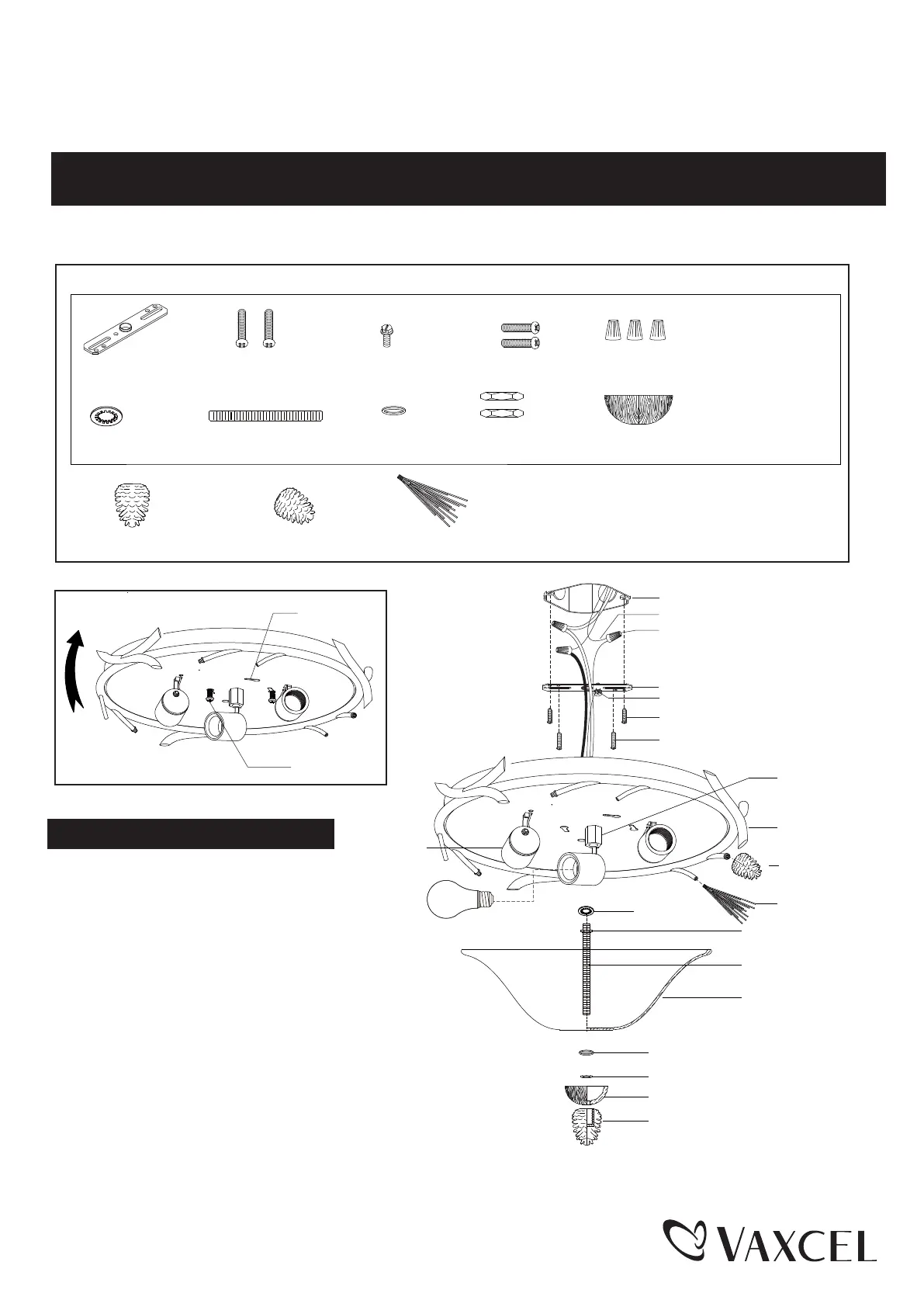 VAXCEL