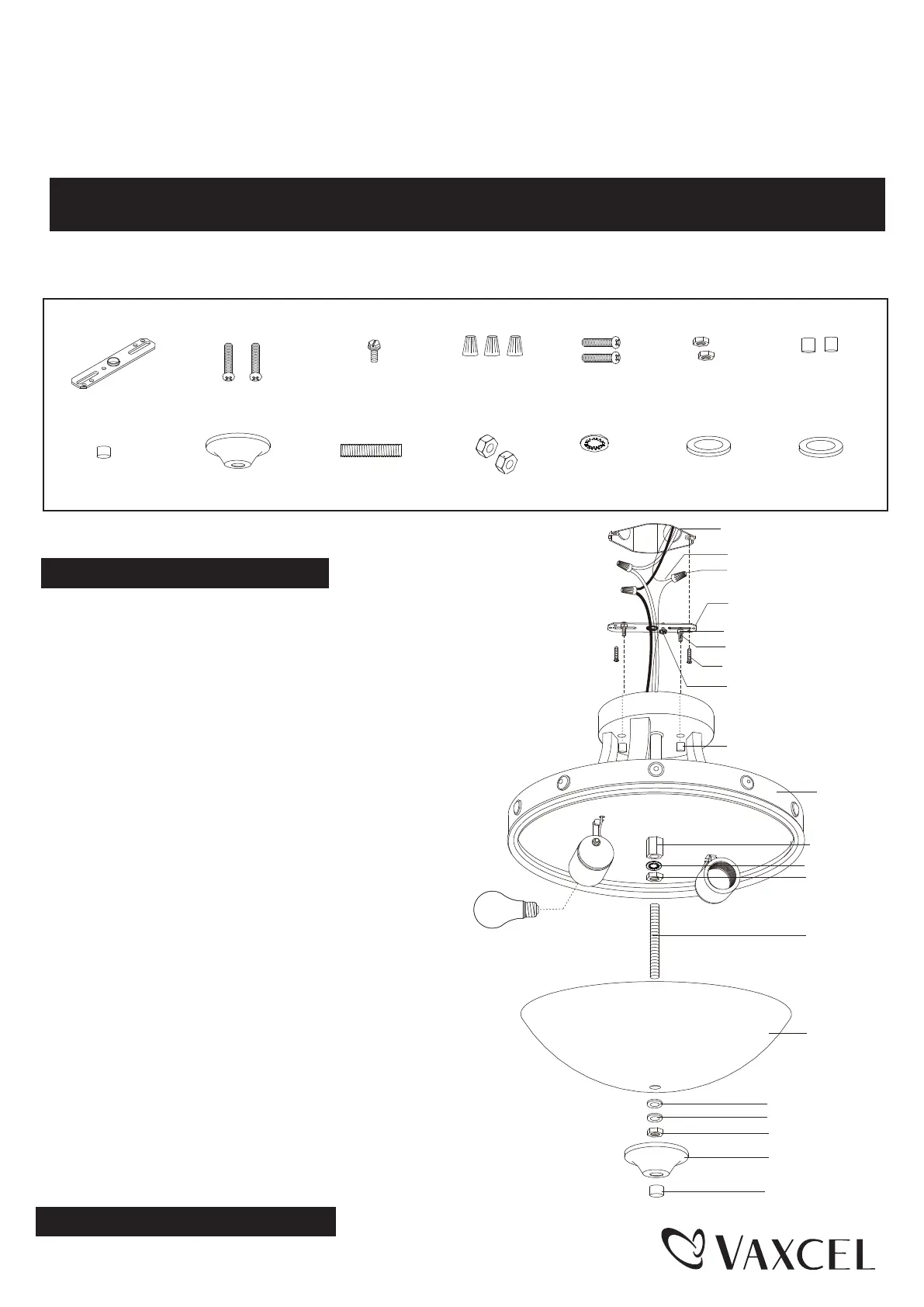 VAXCEL