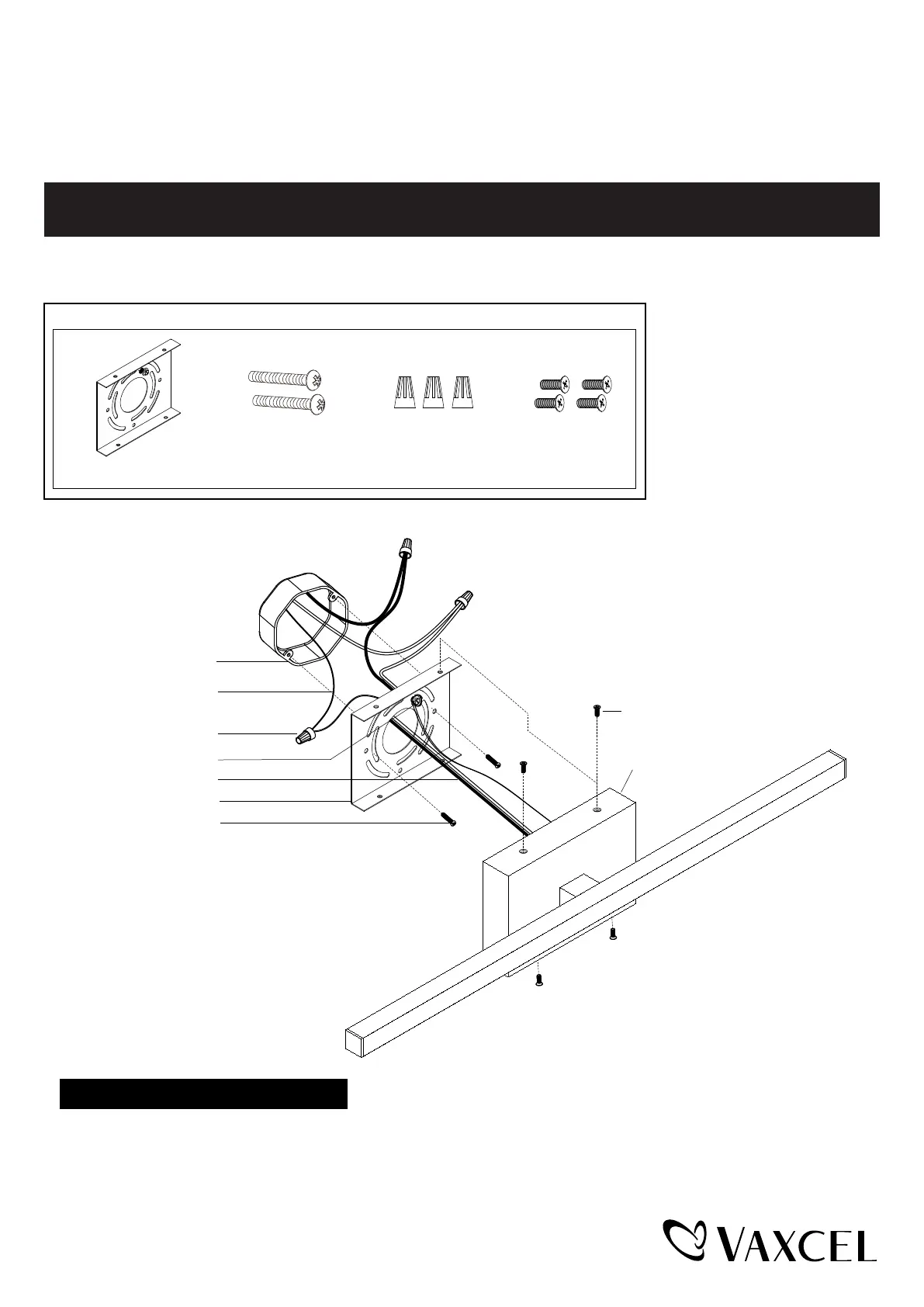 VAXCEL