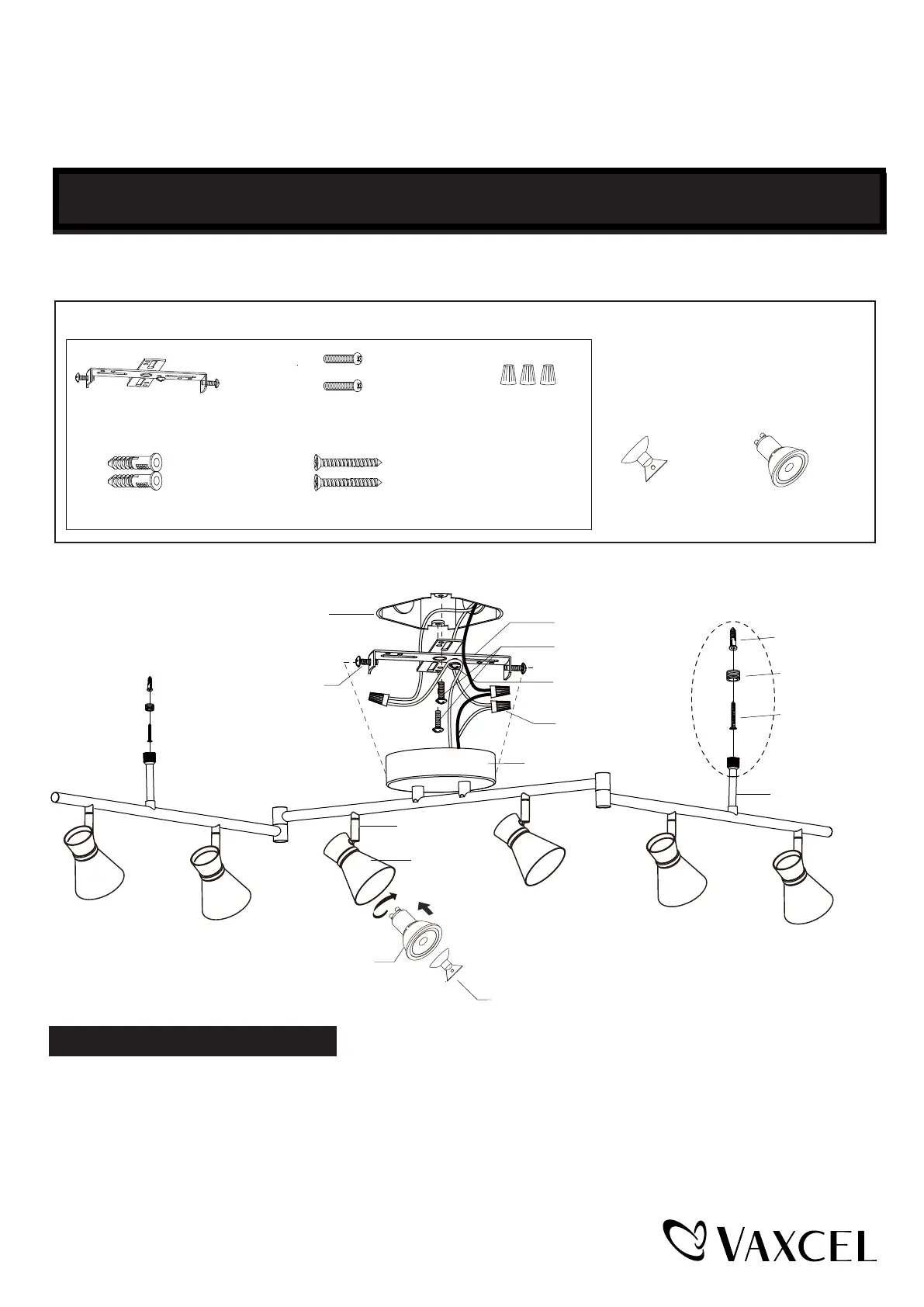 VAXCEL